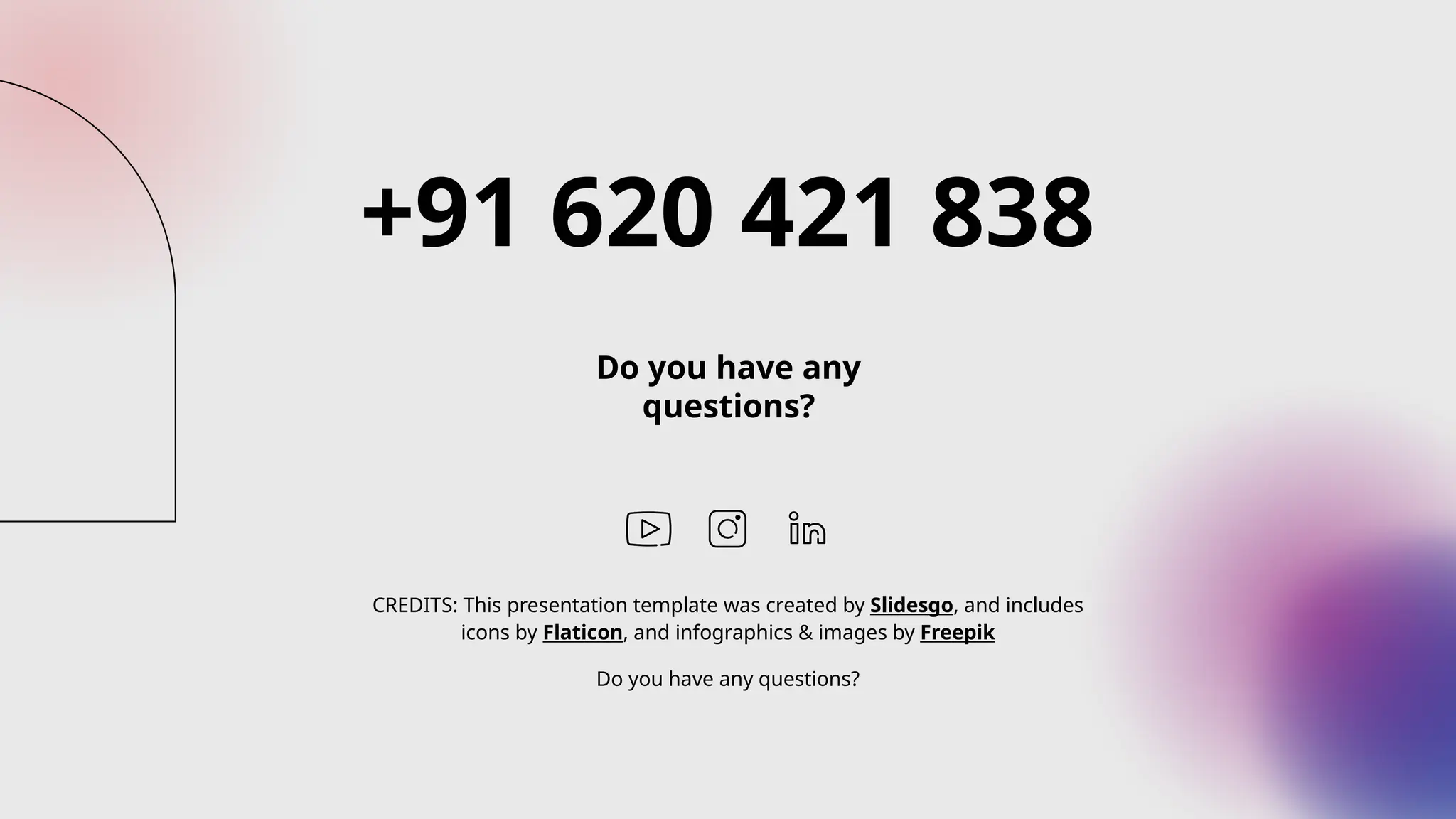 +91 620 421 838

Do you have any questions?

CREDITS: This presentation template was created by Slidesgo, and includes icons by Flaticon, and infographics & images by Freepik

Do you have any questions?