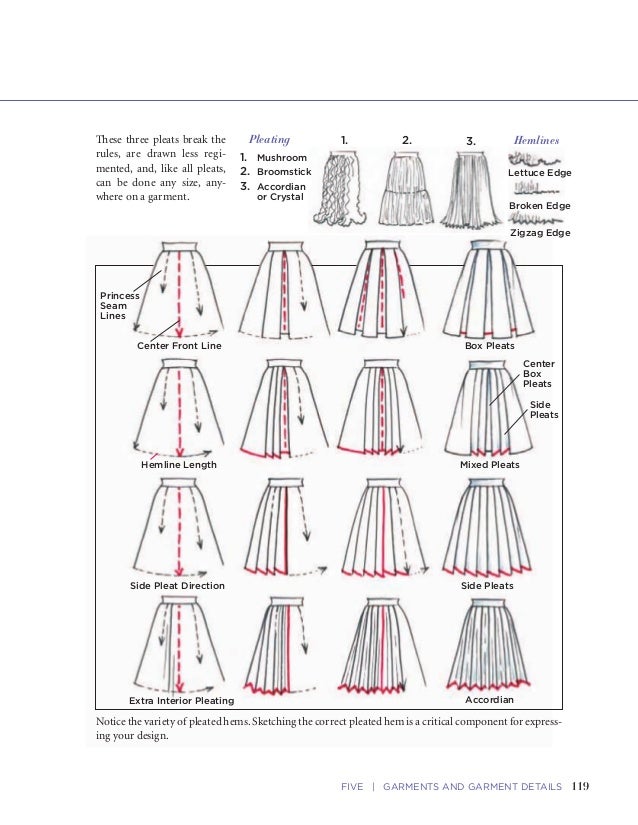 These three pleats break the rules, are drawn less regimented, and, like all pleats, can be done any size, anywhere on a garment.

Pleating
1. Mushroom
2. Broomstick
3. Accordian or Crystal

1.
2.
3.

Hemlines
Lettuce Edge
Broken Edge
Zigzag Edge

Princess Seam Lines
Center Front Line
Box Pleats
Center Box Pleats
Side Pleats
Hemline Length
Mixed Pleats
Side Pleat Direction
Side Pleats
Extra Interior Pleating
Accordian

Notice the variety of pleated hems. Sketching the correct pleated hem is a critical component for expressing your design.

FIVE | GARMENTS AND GARMENT DETAILS 119