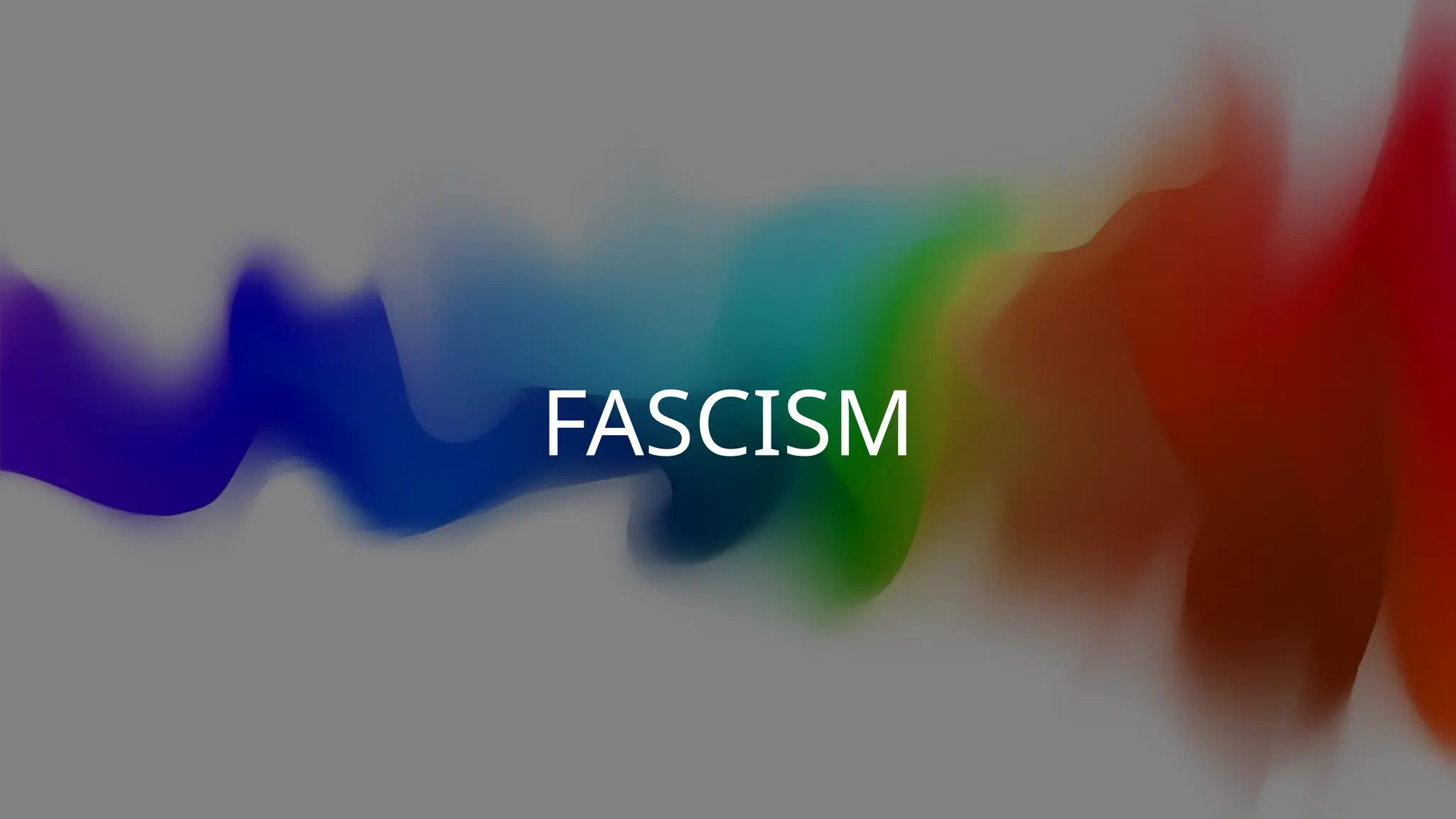 FASCISM