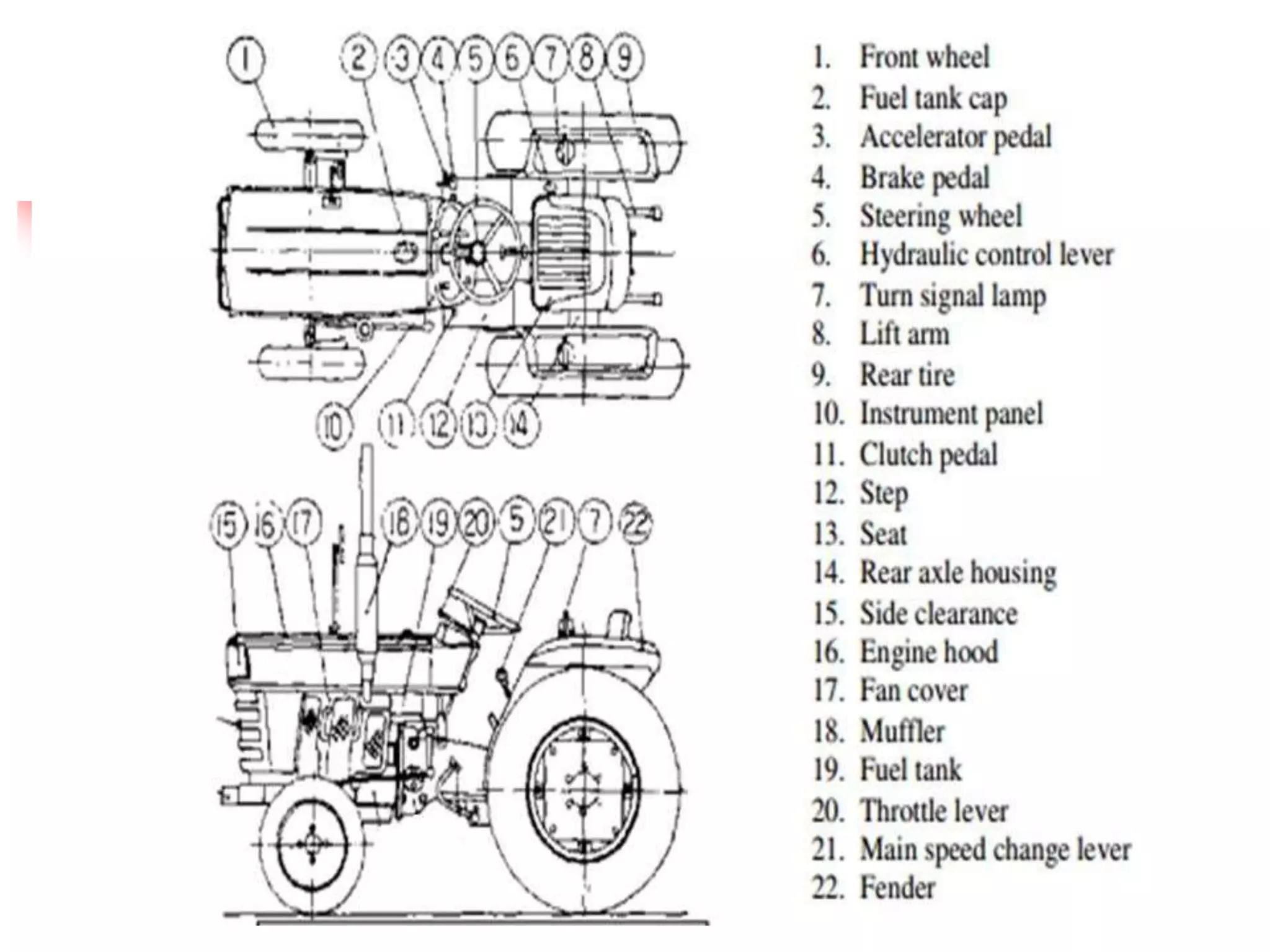 1 2 3 4 5 6 7 8 9

10 11 12 13 14

15 16 17 18 19 20 5 21 7 22

1. Front wheel
2. Fuel tank cap
3. Accelerator pedal
4. Brake pedal
5. Steering wheel
6. Hydraulic control lever
7. Turn signal lamp
8. Lift arm
9. Rear tire
10. Instrument panel
11. Clutch pedal
12. Step
13. Seat
14. Rear axle housing
15. Side clearance
16. Engine hood
17. Fan cover
18. Muffler
19. Fuel tank
20. Throttle lever
21. Main speed change lever
22. Fender