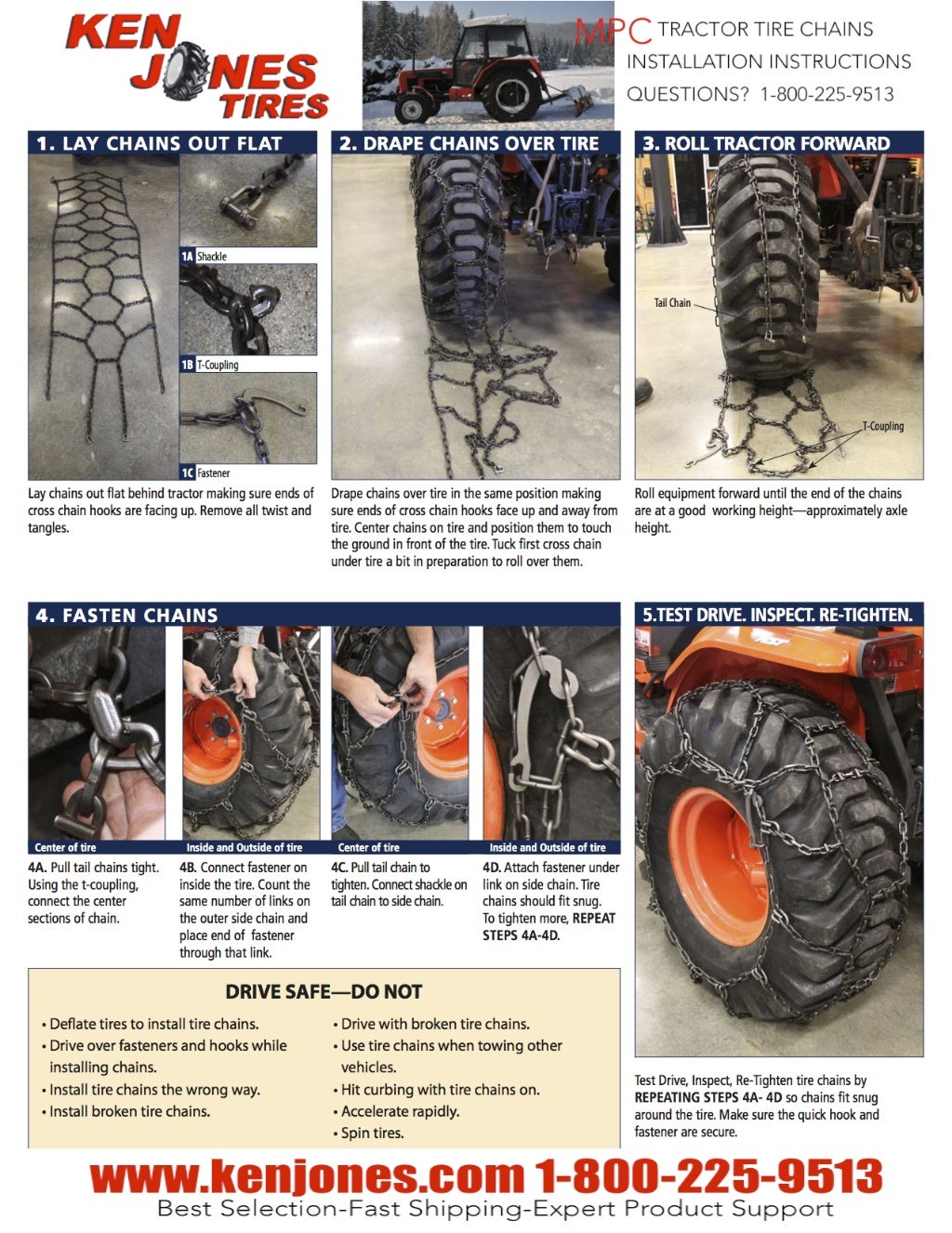 KEN JONES TIRES

MPC TRACTOR TIRE CHAINS
INSTALLATION INSTRUCTIONS
QUESTIONS? 1-800-225-9513

1. LAY CHAINS OUT FLAT

1A Shackle

1B T-Coupling

1C Fastener

Lay chains out flat behind tractor making sure ends of cross chain hooks are facing up. Remove all twist and tangles.

2. DRAPE CHAINS OVER TIRE

Drape chains over tire in the same position making sure ends of cross chain hooks face up and away from tire. Center chains on tire and position them to touch the ground in front of the tire. Tuck first cross chain under tire a bit in preparation to roll over them.

3. ROLL TRACTOR FORWARD

Tail Chain

T-Coupling

Roll equipment forward until the end of the chains are at a good working height—approximately axle height.

4. FASTEN CHAINS

Center of tire

4A. Pull tail chains tight. Using the t-coupling, connect the center sections of chain.

Inside and Outside of tire

4B. Connect fastener on inside the tire. Count the same number of links on the outer side chain and place end of fastener through that link.

Center of tire

4C. Pull tail chain to tighten. Connect shackle on tail chain to side chain.

Inside and Outside of tire

4D. Attach fastener under link on side chain. Tire chains should fit snug. To tighten more, REPEAT STEPS 4A-4D.

5.TEST DRIVE. INSPECT. RE-TIGHTEN.

Test Drive, Inspect, Re-Tighten tire chains by REPEATING STEPS 4A- 4D so chains fit snug around the tire. Make sure the quick hook and fastener are secure.

DRIVE SAFE—DO NOT

• Deflate tires to install tire chains.
• Drive over fasteners and hooks while installing chains.
• Install tire chains the wrong way.
• Install broken tire chains.

• Drive with broken tire chains.
• Use tire chains when towing other vehicles.
• Hit curbing with tire chains on.
• Accelerate rapidly.
• Spin tires.

www.kenjones.com 1-800-225-9513
Best Selection-Fast Shipping-Expert Product Support