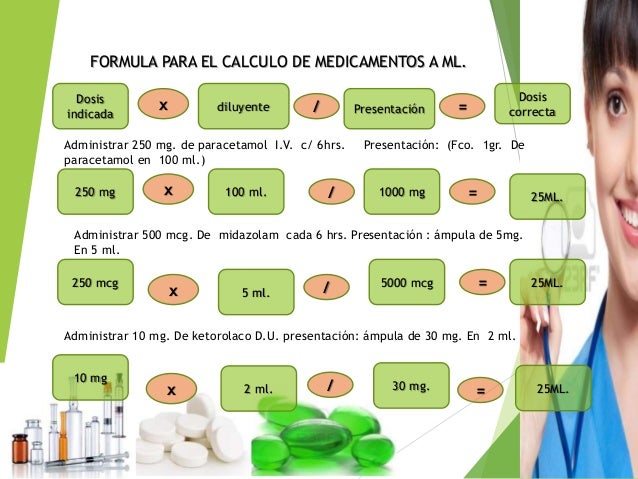 FORMULA PARA EL CALCULO DE MEDICAMENTOS A ML.

Dosis indicada x diluyente / Presentación = Dosis correcta

Administrar 250 mg. de paracetamol I.V. c/ 6hrs. Presentación: (Fco. 1gr. De paracetamol en 100 ml.)

250 mg x 100 ml. / 1000 mg = 25ML.

Administrar 500 mcg. De midazolam cada 6 hrs. Presentación : ámpula de 5mg. En 5 ml.

250 mcg x 5 ml. / 5000 mcg = 25ML.

Administrar 10 mg. De ketorolaco D.U. presentación: ámpula de 30 mg. En 2 ml.

10 mg x 2 ml. / 30 mg. = 25ML.