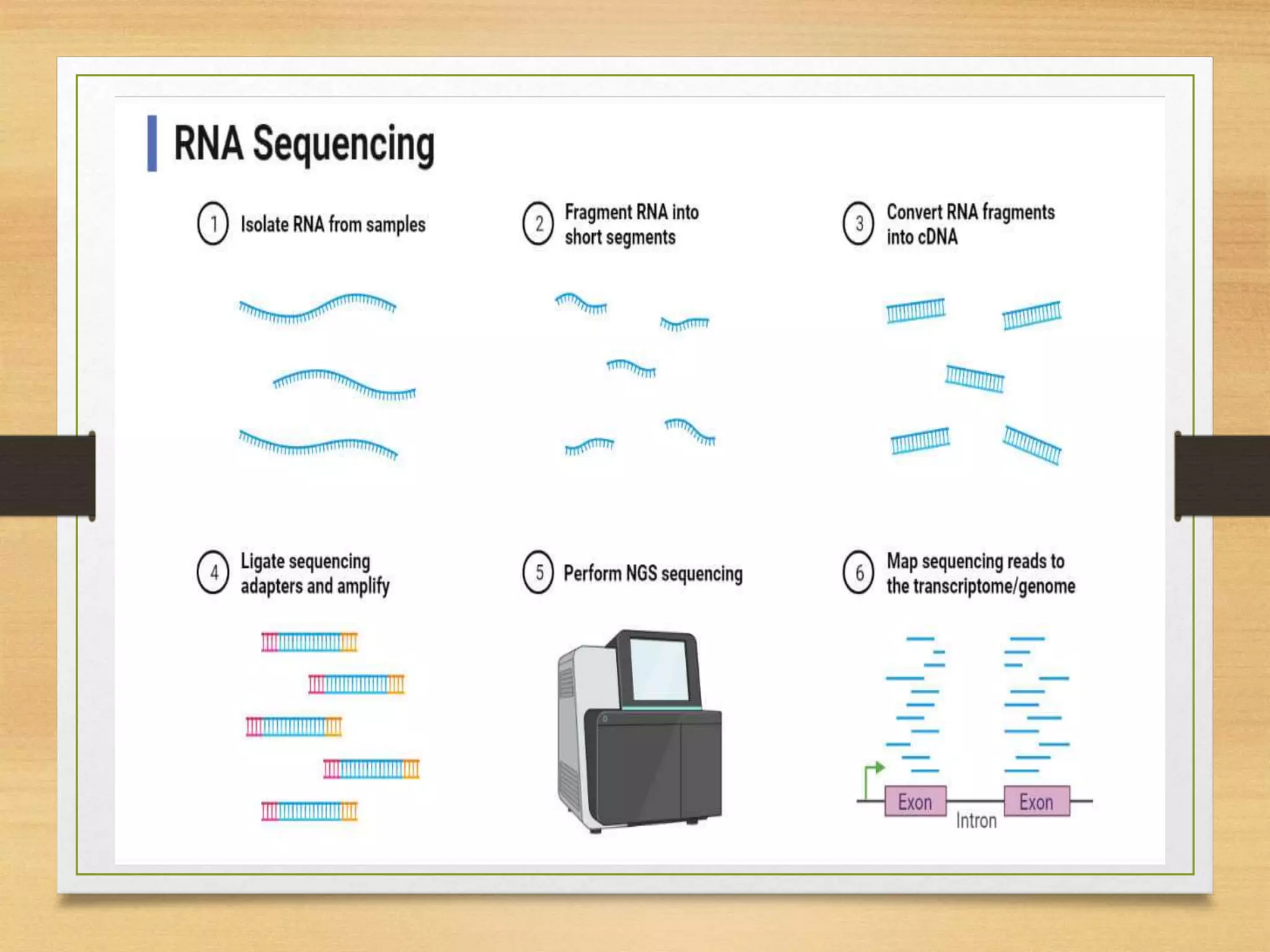 RNA Sequencing

1 Isolate RNA from samples

2 Fragment RNA into short segments

3 Convert RNA fragments into cDNA

4 Ligate sequencing adapters and amplify

5 Perform NGS sequencing

6 Map sequencing reads to the transcriptome/genome

Exon

Intron

Exon