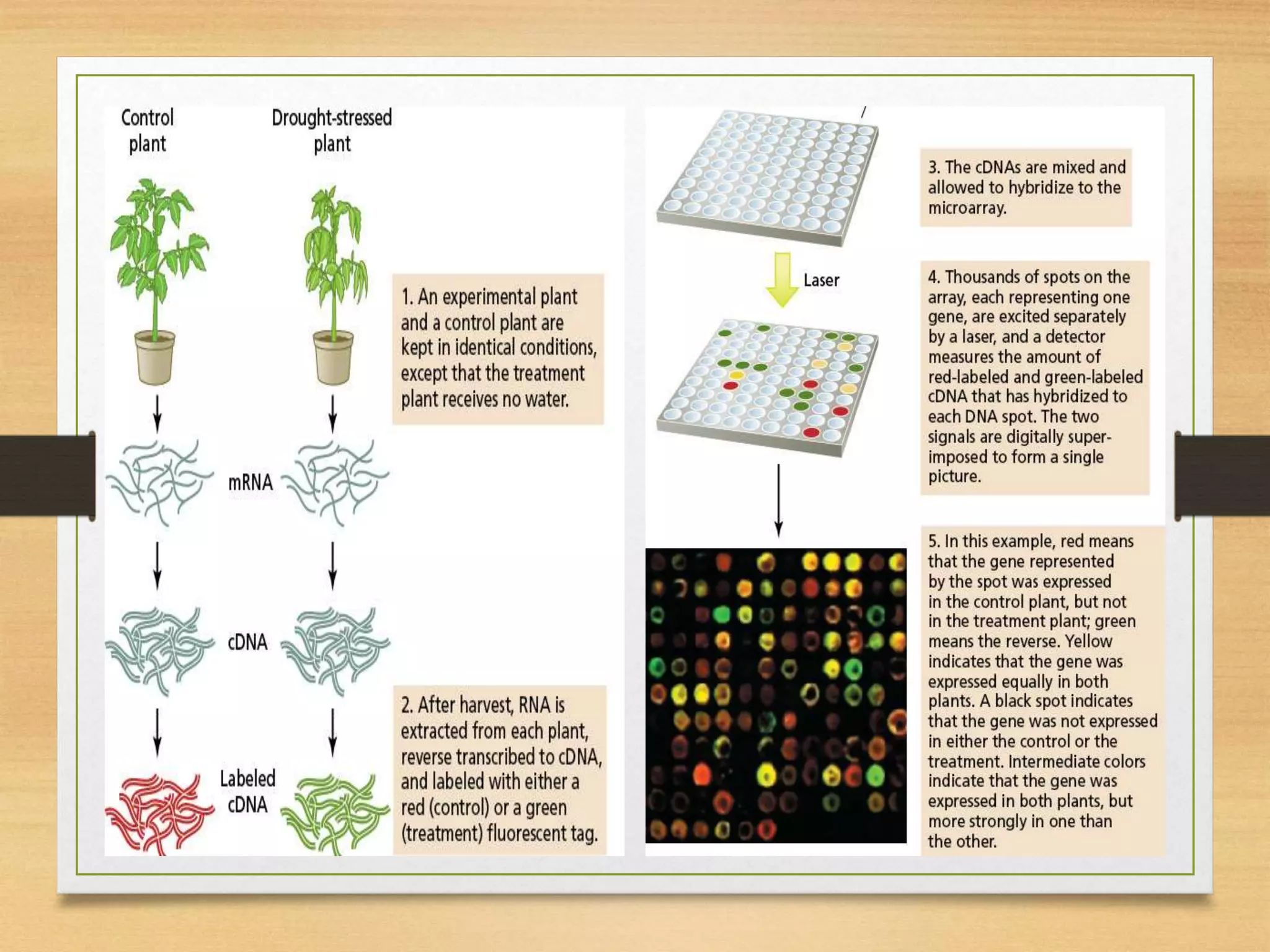 Control plant

Drought-stressed plant

1. An experimental plant and a control plant are kept in identical conditions, except that the treatment plant receives no water.

mRNA

cDNA

Labeled cDNA

2. After harvest, RNA is extracted from each plant, reverse transcribed to cDNA, and labeled with either a red (control) or a green (treatment) fluorescent tag.

3. The cDNAs are mixed and allowed to hybridize to the microarray.

Laser

4. Thousands of spots on the array, each representing one gene, are excited separately by a laser, and a detector measures the amount of red-labeled and green-labeled cDNA that has hybridized to each DNA spot. The two signals are digitally superimposed to form a single picture.

5. In this example, red means that the gene represented by the spot was expressed in the control plant, but not in the treatment plant; green means the reverse. Yellow indicates that the gene was expressed equally in both plants. A black spot indicates that the gene was not expressed in either the control or the treatment. Intermediate colors indicate that the gene was expressed in both plants, but more strongly in one than the other.