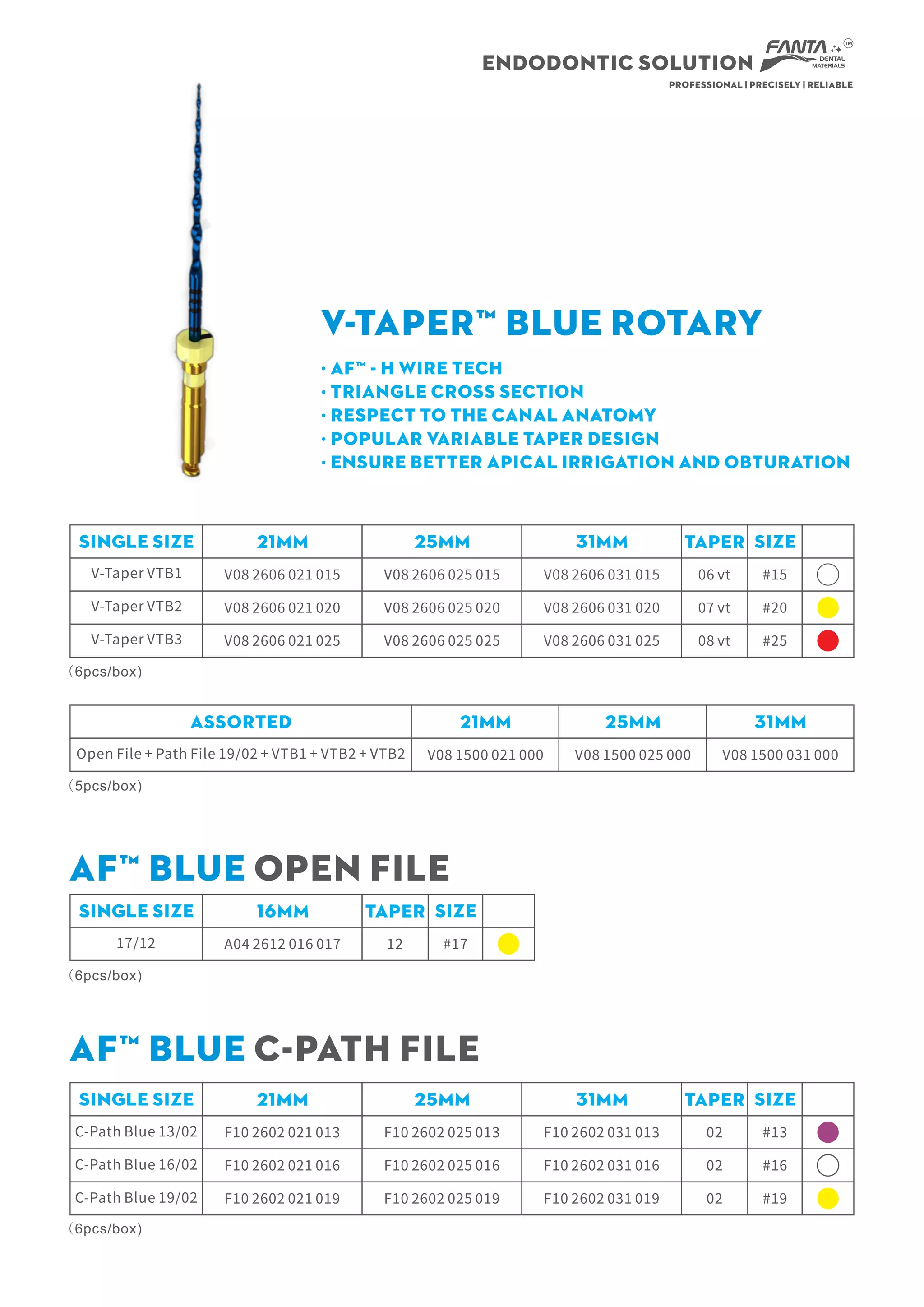 ENDODONTIC SOLUTION FANTA™ DENTAL MATERIALS
PROFESSIONAL | PRECISELY | RELIABLE

V-TAPER™ BLUE ROTARY

· AF™ - H WIRE TECH
· TRIANGLE CROSS SECTION
· RESPECT TO THE CANAL ANATOMY
· POPULAR VARIABLE TAPER DESIGN
· ENSURE BETTER APICAL IRRIGATION AND OBTURATION

| SINGLE SIZE | 21MM | 25MM | 31MM | TAPER | SIZE | |
|---|---|---|---|---|---|---|
| V-Taper VTB1 | V08 2606 021 015 | V08 2606 025 015 | V08 2606 031 015 | 06 vt | #15 | |
| V-Taper VTB2 | V08 2606 021 020 | V08 2606 025 020 | V08 2606 031 020 | 07 vt | #20 | |
| V-Taper VTB3 | V08 2606 021 025 | V08 2606 025 025 | V08 2606 031 025 | 08 vt | #25 | |

(6pcs/box)

| ASSORTED | 21MM | 25MM | 31MM |
|---|---|---|---|
| Open File + Path File 19/02 + VTB1 + VTB2 + VTB2 | V08 1500 021 000 | V08 1500 025 000 | V08 1500 031 000 |

(5pcs/box)

AF™ BLUE OPEN FILE

| SINGLE SIZE | 16MM | TAPER | SIZE | |
|---|---|---|---|---|
| 17/12 | A04 2612 016 017 | 12 | #17 | |

(6pcs/box)

AF™ BLUE C-PATH FILE

| SINGLE SIZE | 21MM | 25MM | 31MM | TAPER | SIZE | |
|---|---|---|---|---|---|---|
| C-Path Blue 13/02 | F10 2602 021 013 | F10 2602 025 013 | F10 2602 031 013 | 02 | #13 | |
| C-Path Blue 16/02 | F10 2602 021 016 | F10 2602 025 016 | F10 2602 031 016 | 02 | #16 | |
| C-Path Blue 19/02 | F10 2602 021 019 | F10 2602 025 019 | F10 2602 031 019 | 02 | #19 | |

(6pcs/box)