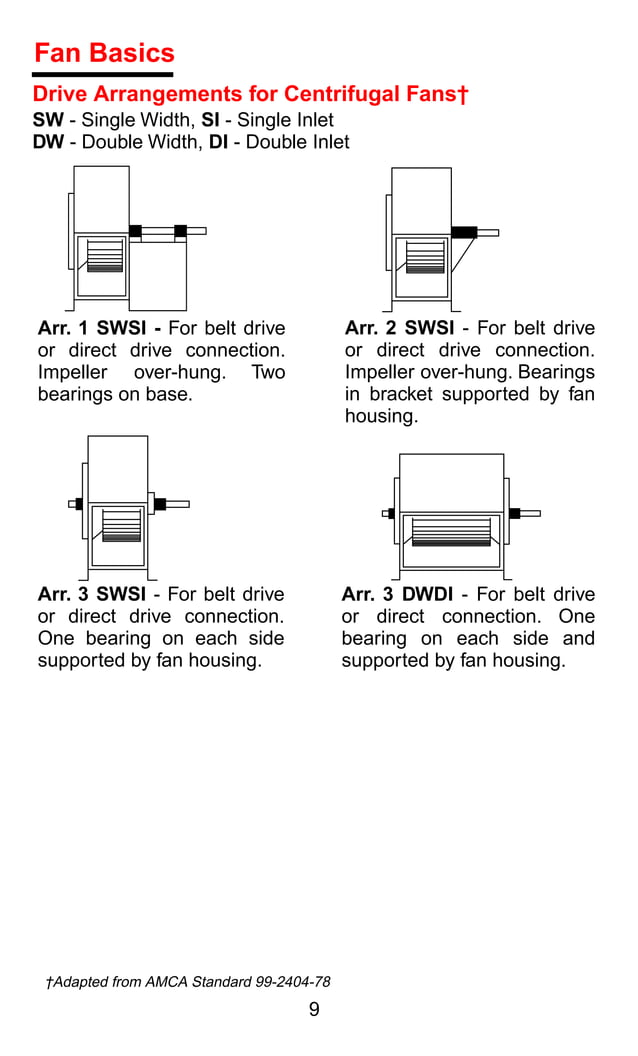 Fan Basics

Drive Arrangements for Centrifugal Fans†

SW - Single Width, SI - Single Inlet
DW - Double Width, DI - Double Inlet

Arr. 1 SWSI - For belt drive or direct drive connection. Impeller over-hung. Two bearings on base.

Arr. 2 SWSI - For belt drive or direct drive connection. Impeller over-hung. Bearings in bracket supported by fan housing.

Arr. 3 SWSI - For belt drive or direct drive connection. One bearing on each side supported by fan housing.

Arr. 3 DWDI - For belt drive or direct connection. One bearing on each side and supported by fan housing.

†Adapted from AMCA Standard 99-2404-78

9