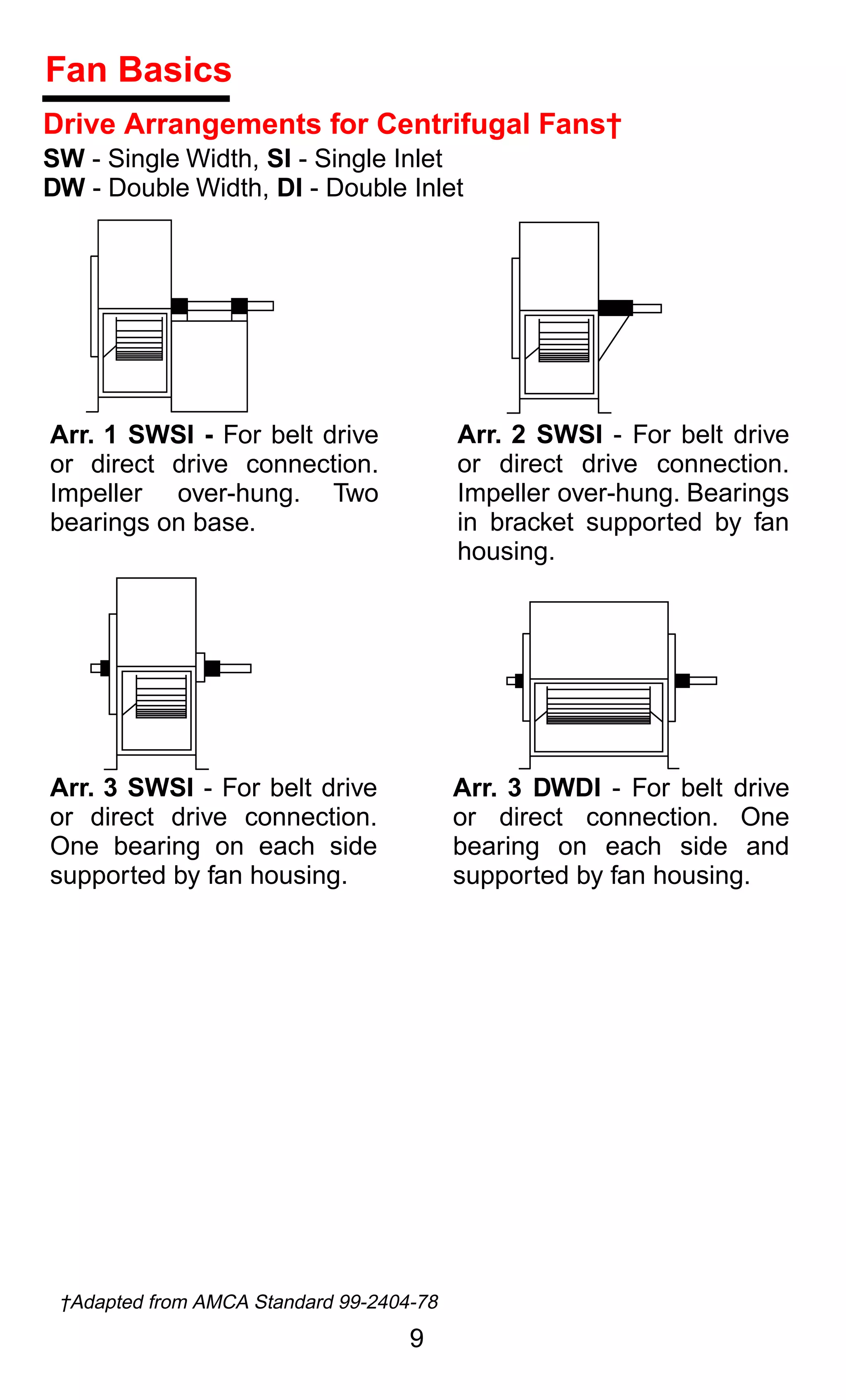 Fan Basics

Drive Arrangements for Centrifugal Fans†

SW - Single Width, SI - Single Inlet
DW - Double Width, DI - Double Inlet

Arr. 1 SWSI - For belt drive or direct drive connection. Impeller over-hung. Two bearings on base.

Arr. 2 SWSI - For belt drive or direct drive connection. Impeller over-hung. Bearings in bracket supported by fan housing.

Arr. 3 SWSI - For belt drive or direct drive connection. One bearing on each side supported by fan housing.

Arr. 3 DWDI - For belt drive or direct connection. One bearing on each side and supported by fan housing.

†Adapted from AMCA Standard 99-2404-78

9