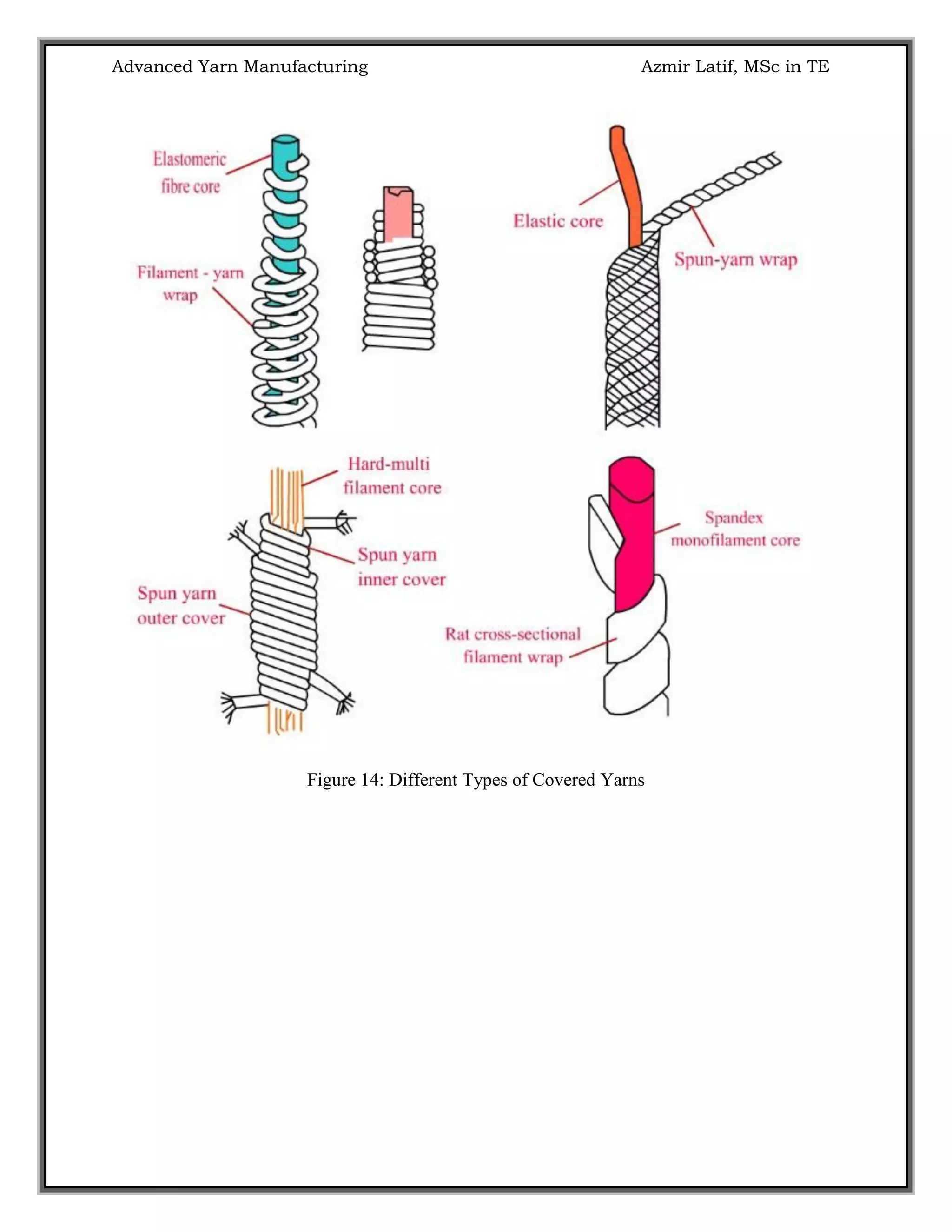 Advanced Yarn Manufacturing

Azmir Latif, MSc in TE

Elastomeric fibre core

Filament - yarn wrap

Elastic core

Spun-yarn wrap

Hard-multi filament core

Spun yarn inner cover

Spun yarn outer cover

Spandex monofilament core

Rat cross-sectional filament wrap

Figure 14: Different Types of Covered Yarns