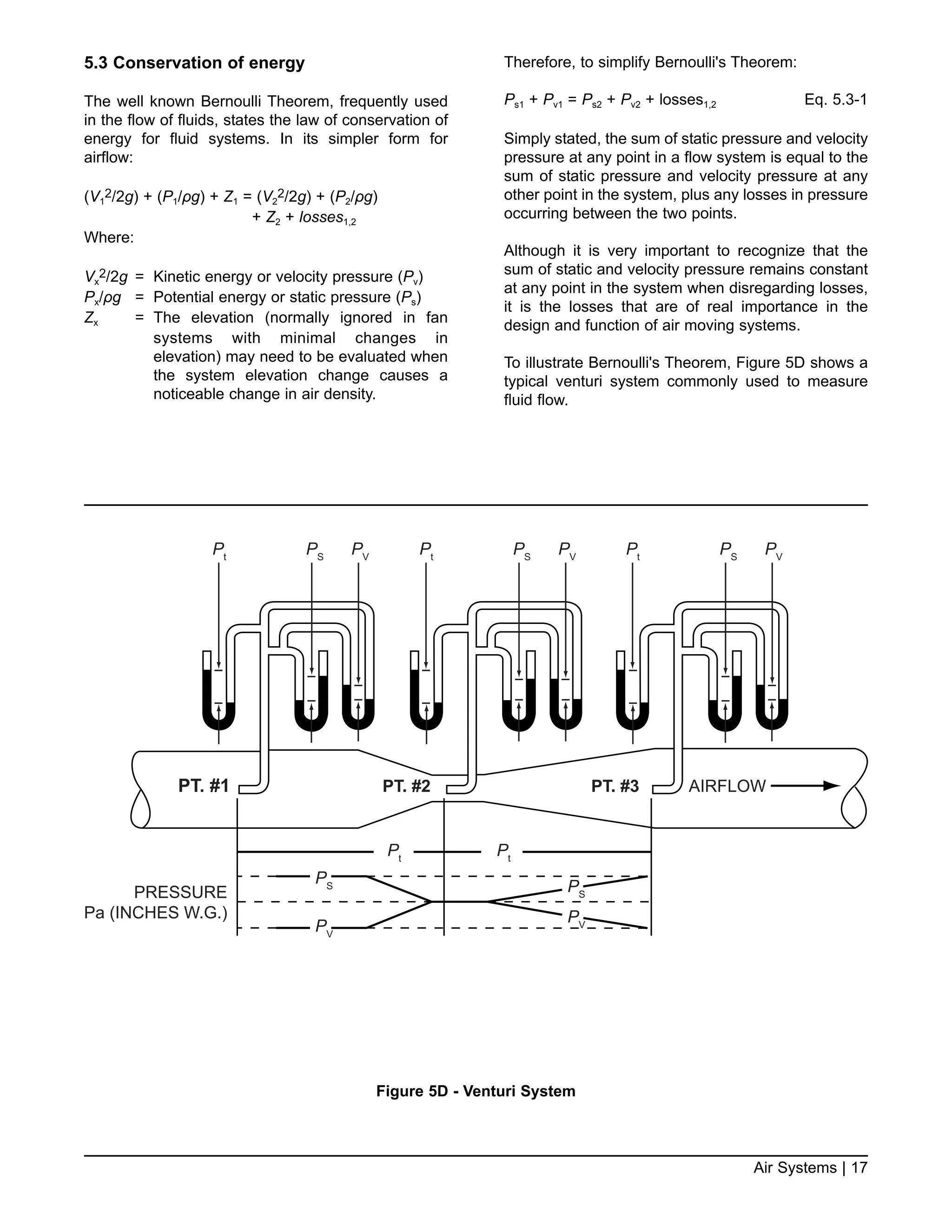 5.3 Conservation of energy

The well known Bernoulli Theorem, frequently used in the flow of fluids, states the law of conservation of energy for fluid systems. In its simpler form for airflow:

$(V_1^2/2g) + (P_1/\rho g) + Z_1 = (V_2^2/2g) + (P_2/\rho g) + Z_2 + losses_{1,2}$

Where:

$V_x^2/2g$ = Kinetic energy or velocity pressure ($P_v$)
$P_x/\rho g$ = Potential energy or static pressure ($P_s$)
$Z_x$ = The elevation (normally ignored in fan systems with minimal changes in elevation) may need to be evaluated when the system elevation change causes a noticeable change in air density.

Therefore, to simplify Bernoulli's Theorem:

$P_{s1} + P_{v1} = P_{s2} + P_{v2} + \text{losses}_{1,2}$ Eq. 5.3-1

Simply stated, the sum of static pressure and velocity pressure at any point in a flow system is equal to the sum of static pressure and velocity pressure at any other point in the system, plus any losses in pressure occurring between the two points.

Although it is very important to recognize that the sum of static and velocity pressure remains constant at any point in the system when disregarding losses, it is the losses that are of real importance in the design and function of air moving systems.

To illustrate Bernoulli's Theorem, Figure 5D shows a typical venturi system commonly used to measure fluid flow.

$P_t$ $P_S$ $P_V$ $P_t$ $P_S$ $P_V$ $P_t$ $P_S$ $P_V$

PT. #1 PT. #2 PT. #3 AIRFLOW

$P_t$ $P_t$

PRESSURE
Pa (INCHES W.G.)

$P_S$ $P_V$ $P_S$ $P_V$

Figure 5D - Venturi System

Air Systems | 17