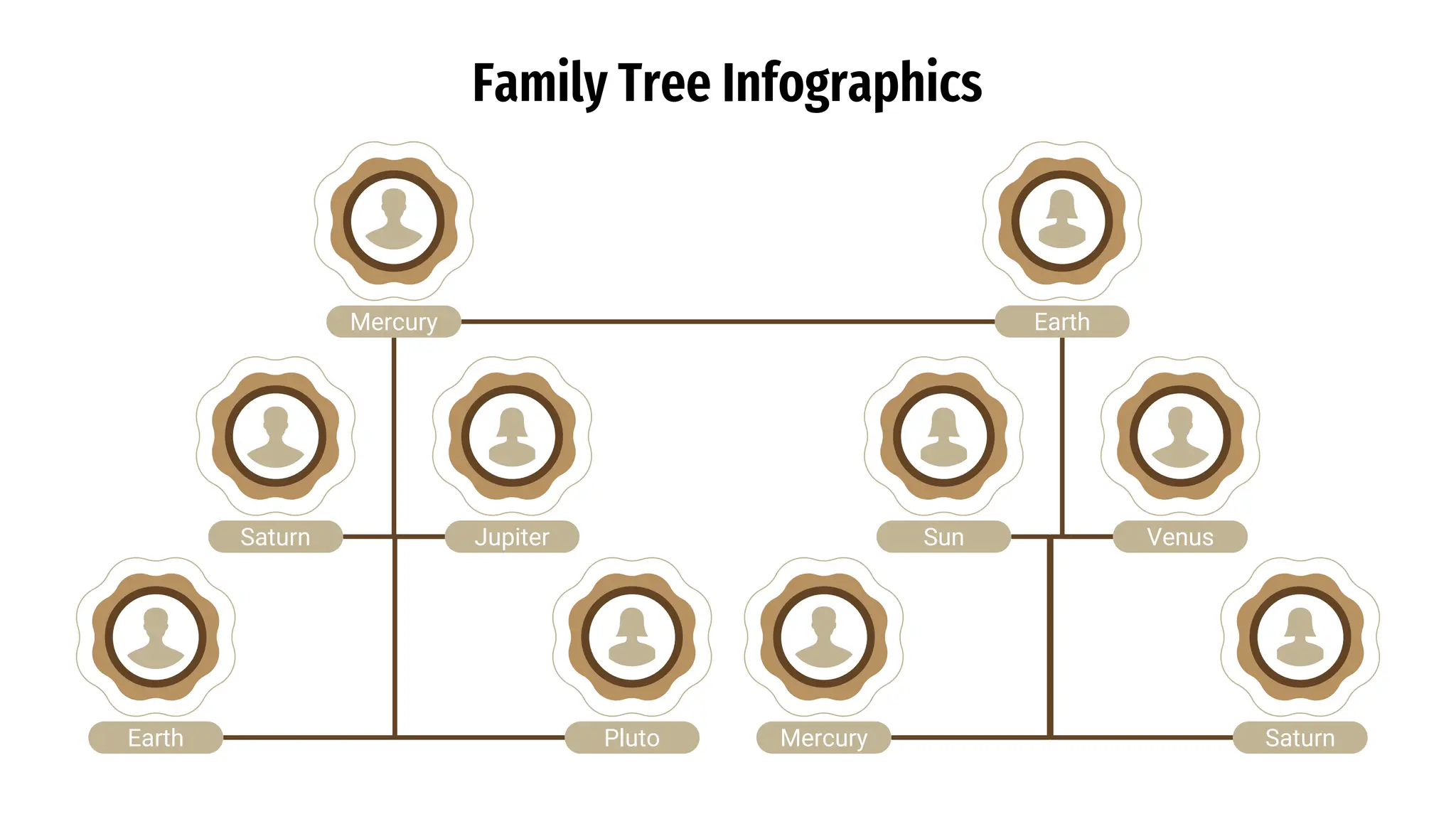 Family Tree Infographics

Mercury

Earth

Saturn

Jupiter

Sun

Venus

Earth

Pluto

Mercury

Saturn