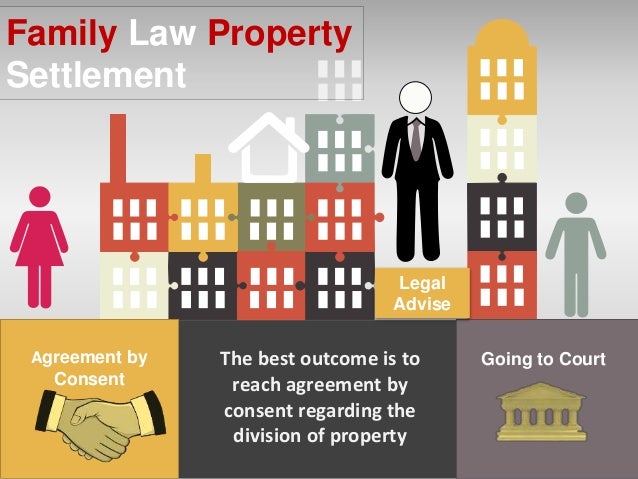 Family Law Property Settlement

Legal Advise

Agreement by Consent

The best outcome is to reach agreement by consent regarding the division of property

Going to Court