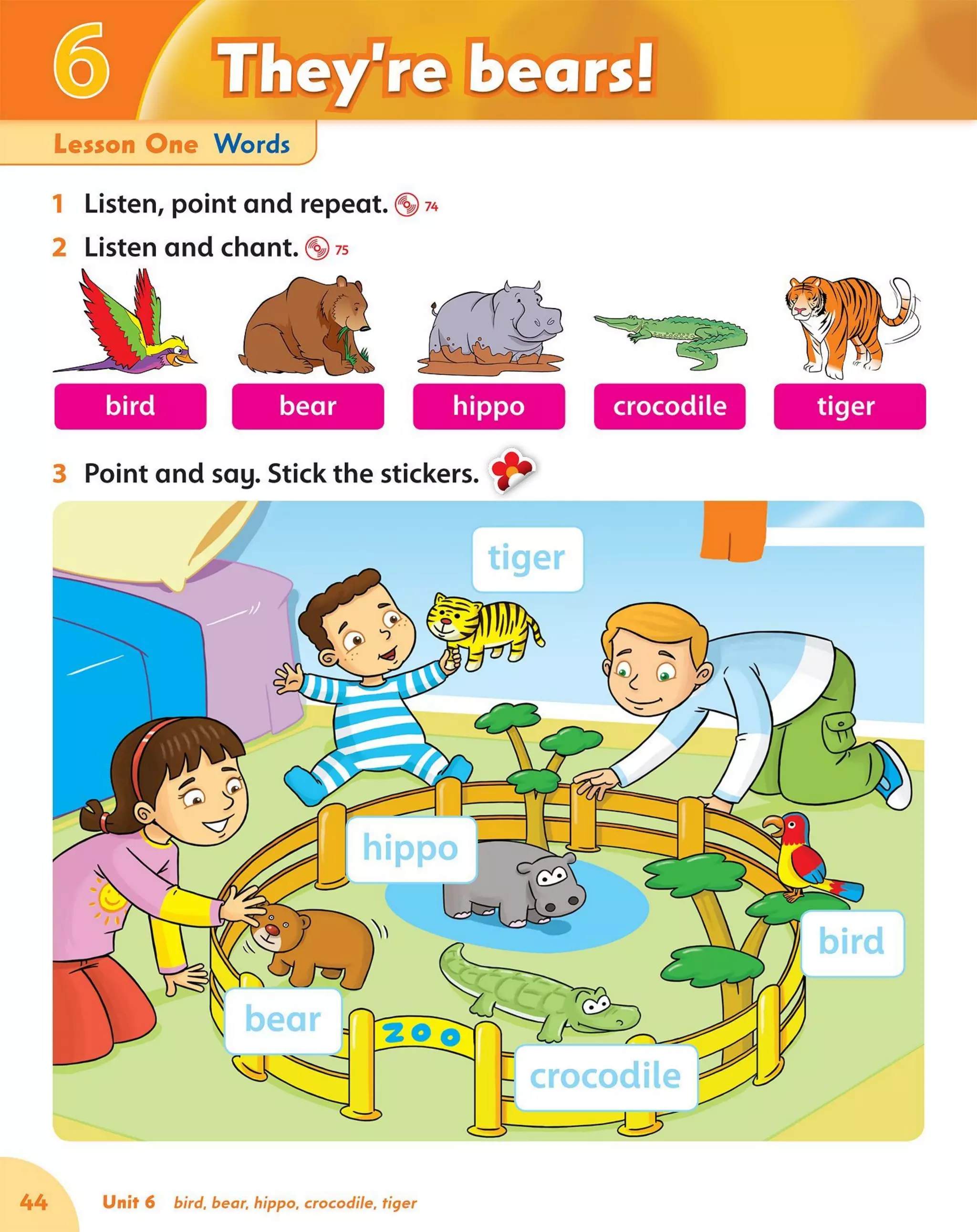 6 They're bears!

Lesson One Words

1 Listen, point and repeat. 74

2 Listen and chant. 75

bird
bear
hippo
crocodile
tiger

3 Point and say. Stick the stickers.

tiger
hippo
bird
bear
zoo
crocodile

44 Unit 6 bird, bear, hippo, crocodile, tiger