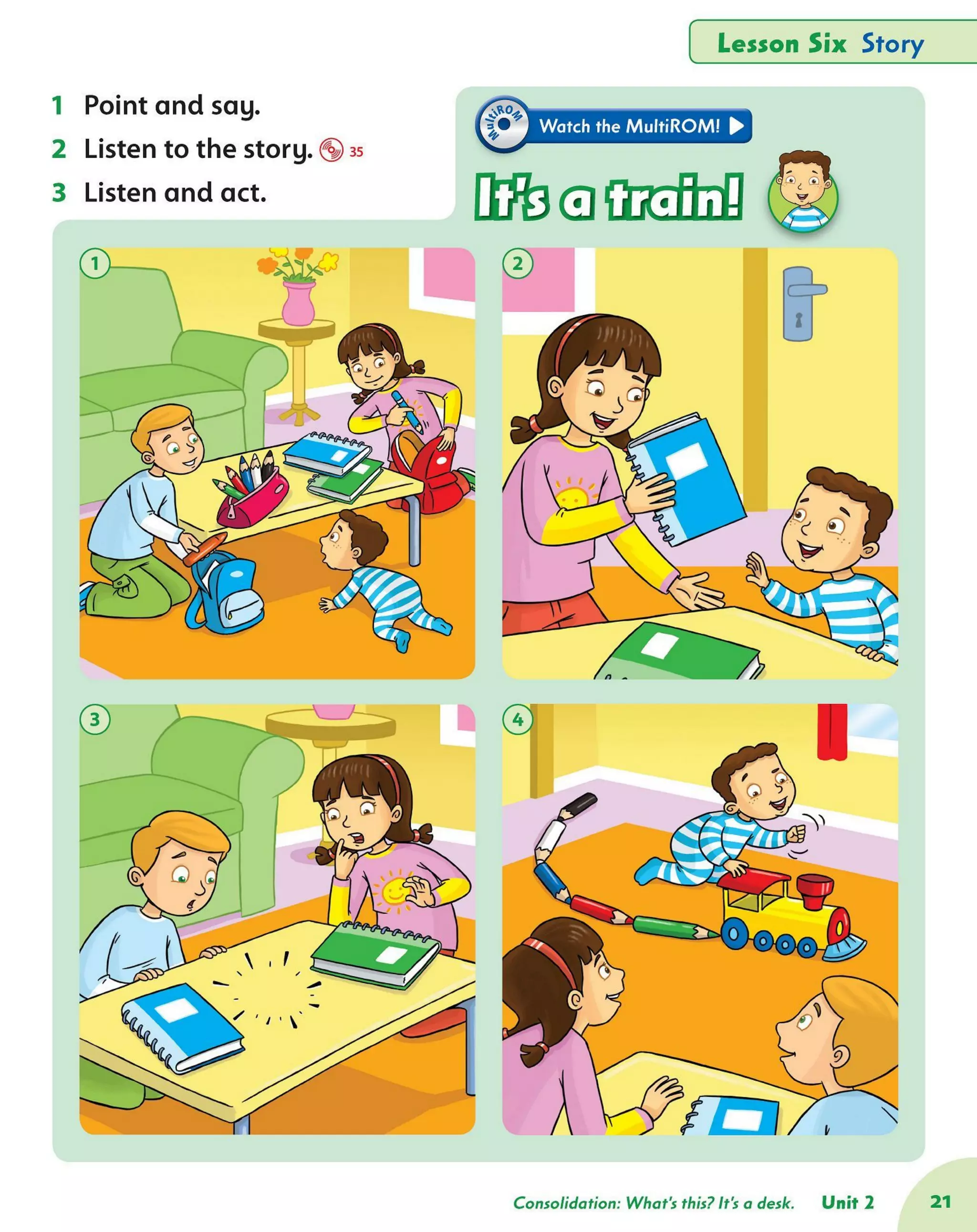 Lesson Six Story

1 Point and say.
2 Listen to the story. 35
3 Listen and act.

MultiROM Watch the MultiROM!

It's a train!

1

2

3

4

Consolidation: What's this? It's a desk. Unit 2 21