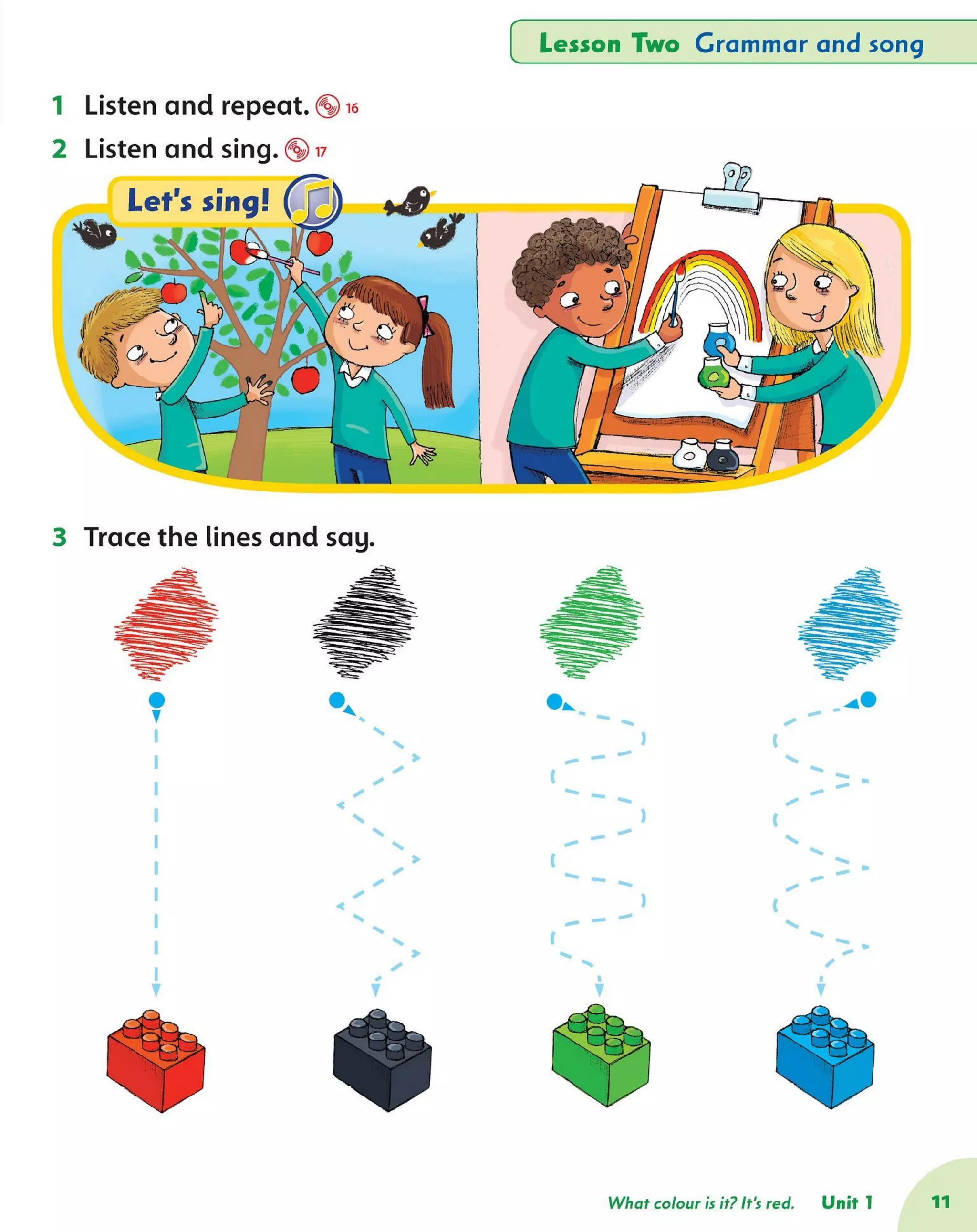 Lesson Two Grammar and song

1 Listen and repeat. 16

2 Listen and sing. 17

Let's sing!

3 Trace the lines and say.

What colour is it? It's red. Unit 1 11