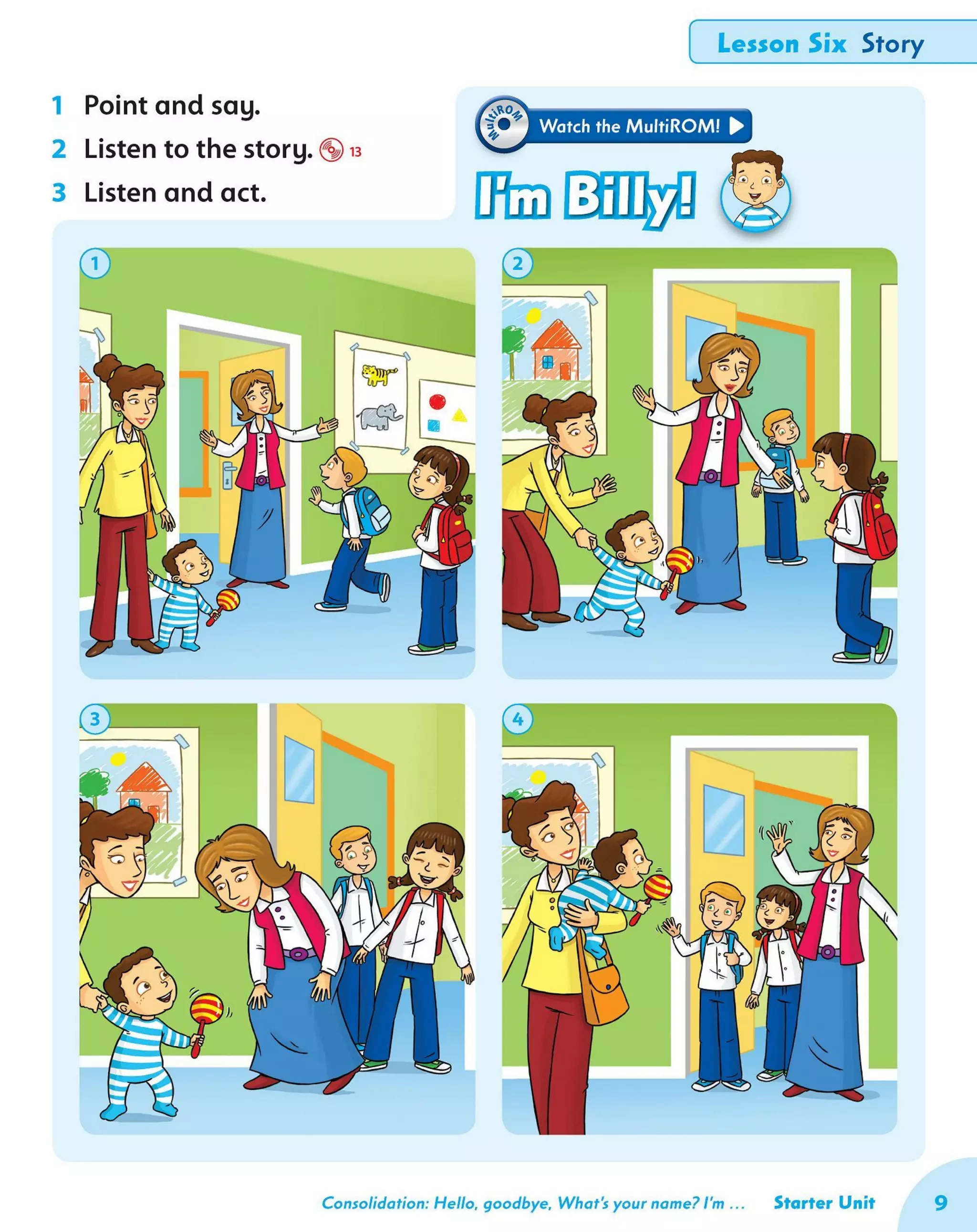 Lesson Six Story

1 Point and say.
2 Listen to the story. 13
3 Listen and act.

MultiROM
Watch the MultiROM!

I'm Billy!

1

2

3

4

Consolidation: Hello, goodbye, What's your name? I'm ... Starter Unit 9