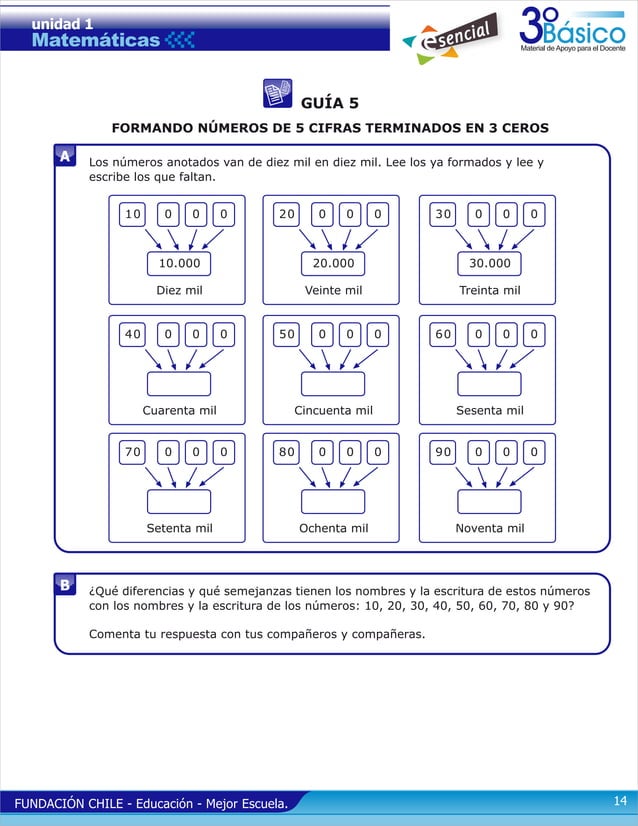 unidad 1
Matemáticas

esencial

3º Básico
Material de Apoyo para el Docente

GUÍA 5

FORMANDO NÚMEROS DE 5 CIFRAS TERMINADOS EN 3 CEROS

A

Los números anotados van de diez mil en diez mil. Lee los ya formados y lee y escribe los que faltan.

10 0 0 0
10.000
Diez mil

20 0 0 0
20.000
Veinte mil

30 0 0 0
30.000
Treinta mil

40 0 0 0
Cuarenta mil

50 0 0 0
Cincuenta mil

60 0 0 0
Sesenta mil

70 0 0 0
Setenta mil

80 0 0 0
Ochenta mil

90 0 0 0
Noventa mil

B

¿Qué diferencias y qué semejanzas tienen los nombres y la escritura de estos números con los nombres y la escritura de los números: 10, 20, 30, 40, 50, 60, 70, 80 y 90?

Comenta tu respuesta con tus compañeros y compañeras.

FUNDACIÓN CHILE - Educación - Mejor Escuela.

14