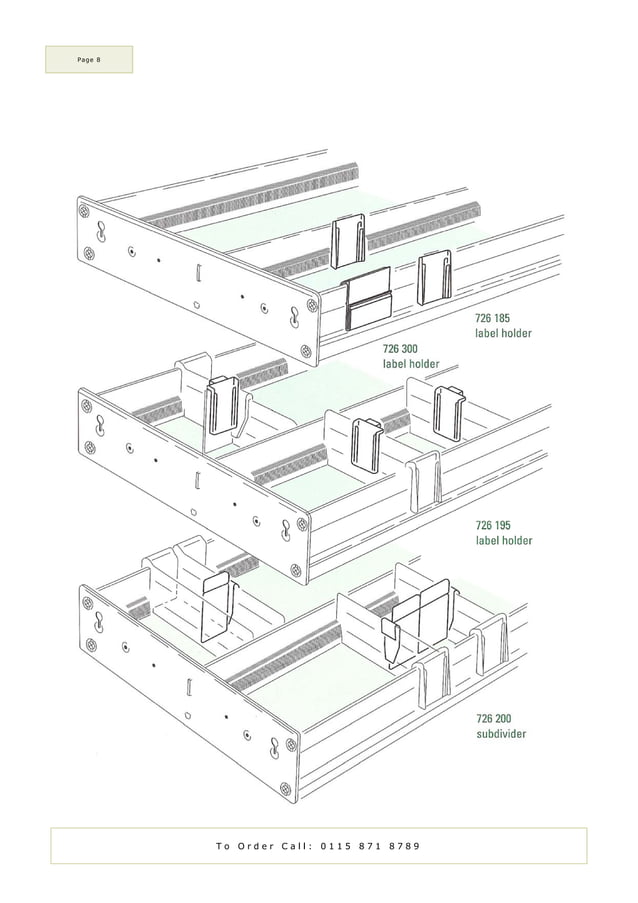 Page 8

726 185
label holder

726 300
label holder

726 195
label holder

726 200
subdivider

To Order Call: 0115 871 8789