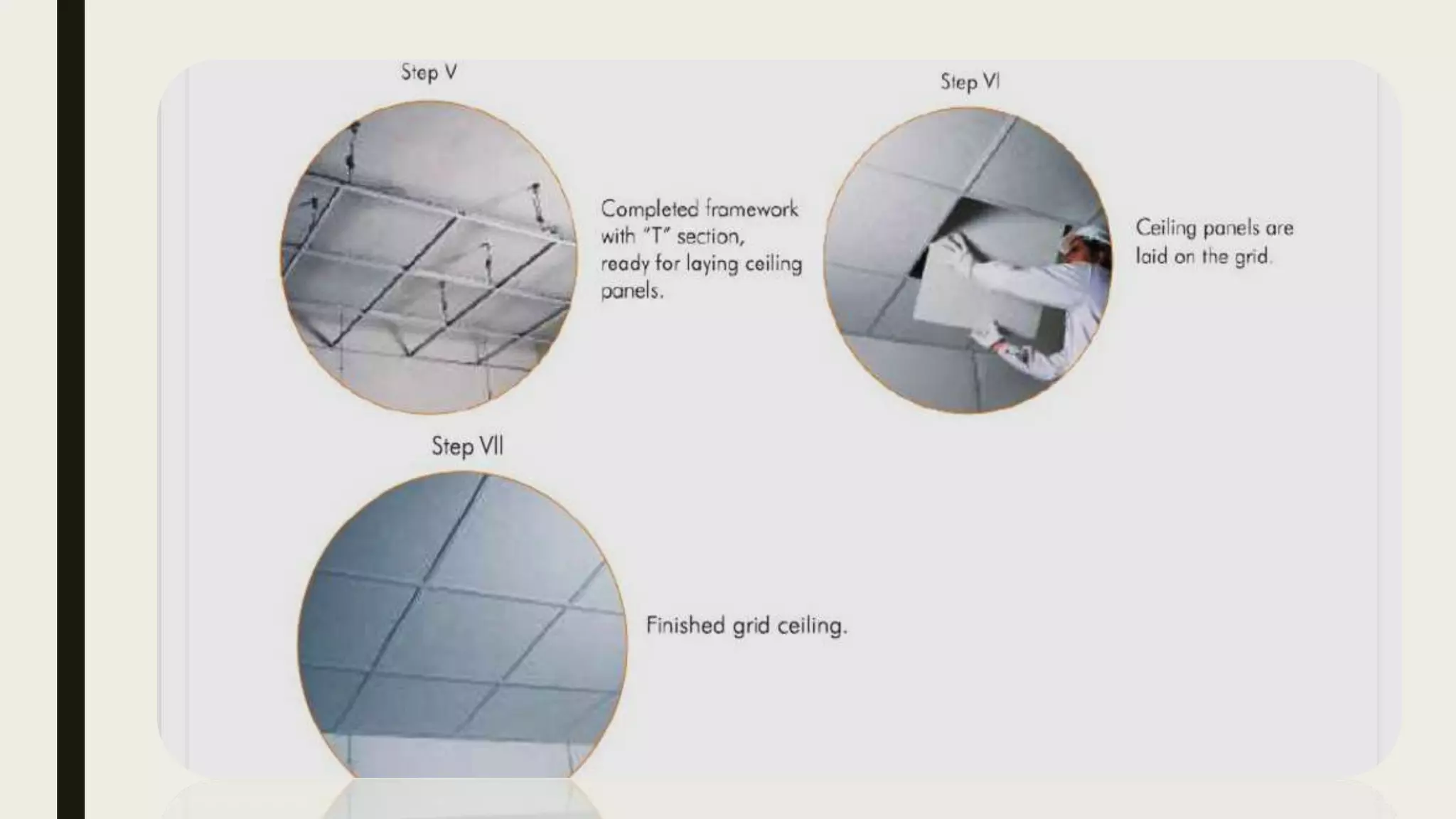 Step V

Completed framework with "T" section, ready for laying ceiling panels.

Step VI

Ceiling panels are laid on the grid.

Step VII

Finished grid ceiling.