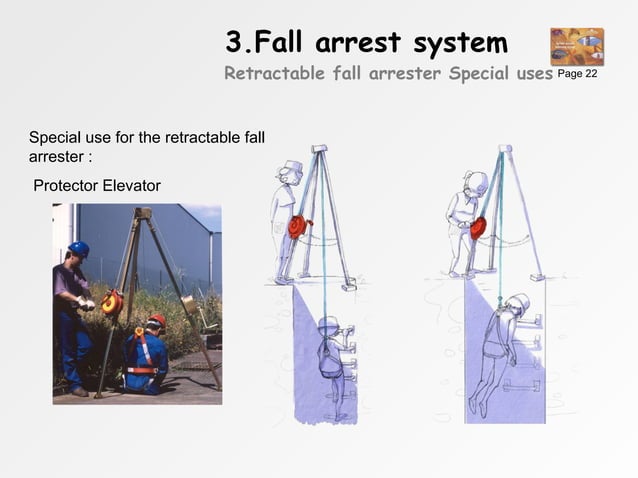 3.Fall arrest system

Retractable fall arrester Special uses

Page 22

Special use for the retractable fall arrester :

Protector Elevator