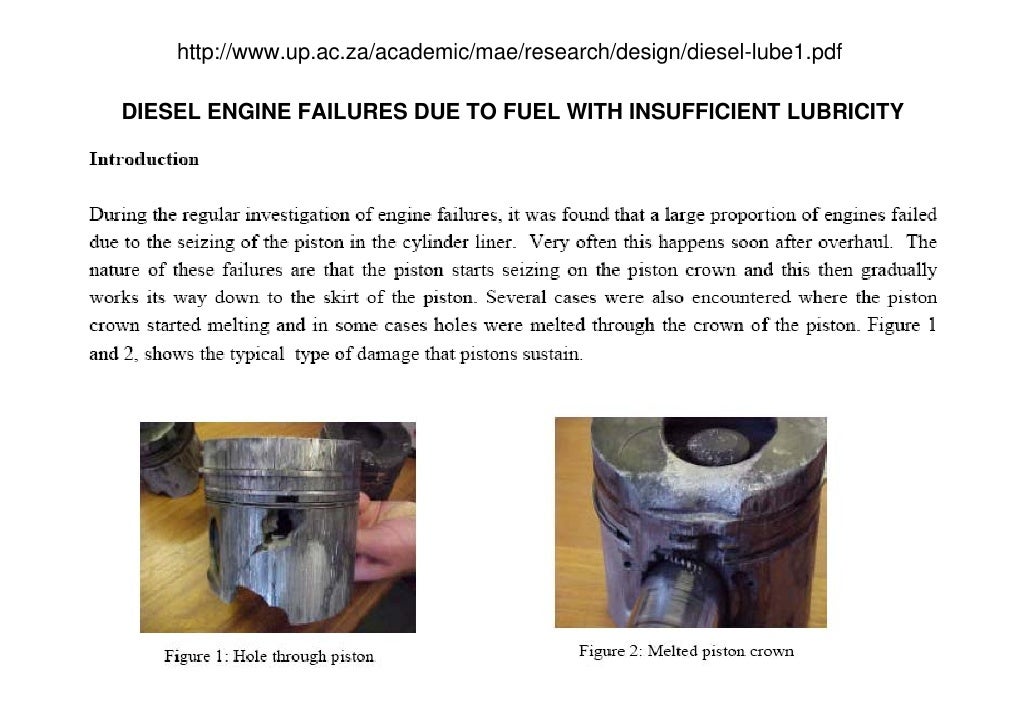 http://www.up.ac.za/academic/mae/research/design/diesel-lube1.pdf

DIESEL ENGINE FAILURES DUE TO FUEL WITH INSUFFICIENT LUBRICITY

Introduction

During the regular investigation of engine failures, it was found that a large proportion of engines failed due to the seizing of the piston in the cylinder liner. Very often this happens soon after overhaul. The nature of these failures are that the piston starts seizing on the piston crown and this then gradually works its way down to the skirt of the piston. Several cases were also encountered where the piston crown started melting and in some cases holes were melted through the crown of the piston. Figure 1 and 2, shows the typical type of damage that pistons sustain.

Figure 1: Hole through piston

Figure 2: Melted piston crown