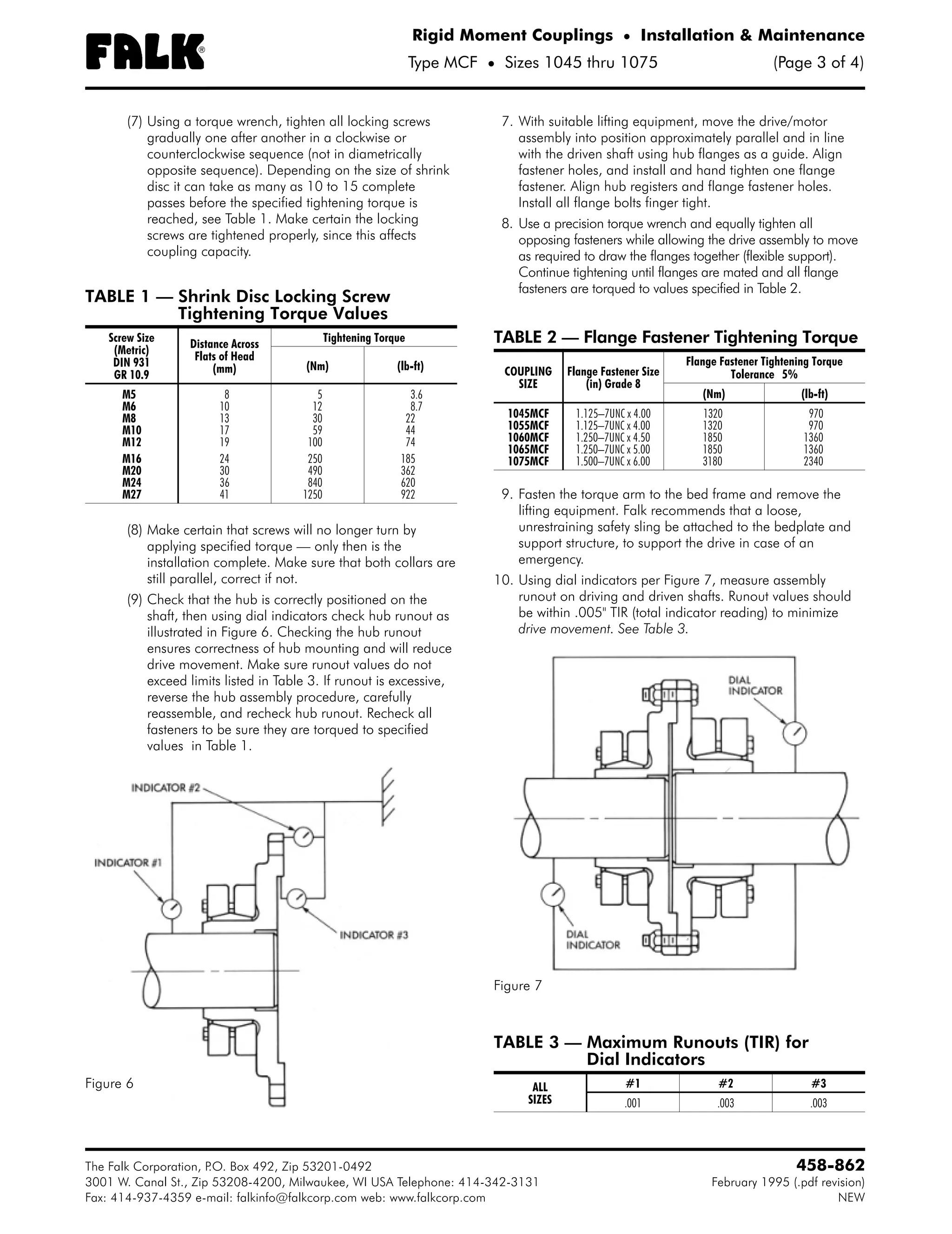 FALK®

Rigid Moment Couplings • Installation & Maintenance
Type MCF • Sizes 1045 thru 1075 (Page 3 of 4)

(7) Using a torque wrench, tighten all locking screws gradually one after another in a clockwise or counterclockwise sequence (not in diametrically opposite sequence). Depending on the size of shrink disc it can take as many as 10 to 15 complete passes before the specified tightening torque is reached, see Table 1. Make certain the locking screws are tightened properly, since this affects coupling capacity.

TABLE 1 — Shrink Disc Locking Screw Tightening Torque Values

| Screw Size (Metric) DIN 931 GR 10.9 | Distance Across Flats of Head (mm) | Tightening Torque (Nm) | Tightening Torque (lb-ft) |
|---|---|---|---|
| M5 | 8 | 5 | 3.6 |
| M6 | 10 | 12 | 8.7 |
| M8 | 13 | 30 | 22 |
| M10 | 17 | 59 | 44 |
| M12 | 19 | 100 | 74 |
| M16 | 24 | 250 | 185 |
| M20 | 30 | 490 | 362 |
| M24 | 36 | 840 | 620 |
| M27 | 41 | 1250 | 922 |

(8) Make certain that screws will no longer turn by applying specified torque — only then is the installation complete. Make sure that both collars are still parallel, correct if not.

(9) Check that the hub is correctly positioned on the shaft, then using dial indicators check hub runout as illustrated in Figure 6. Checking the hub runout ensures correctness of hub mounting and will reduce drive movement. Make sure runout values do not exceed limits listed in Table 3. If runout is excessive, reverse the hub assembly procedure, carefully reassemble, and recheck hub runout. Recheck all fasteners to be sure they are torqued to specified values in Table 1.

INDICATOR #2
INDICATOR #1
INDICATOR #3

Figure 6

7. With suitable lifting equipment, move the drive/motor assembly into position approximately parallel and in line with the driven shaft using hub flanges as a guide. Align fastener holes, and install and hand tighten one flange fastener. Align hub registers and flange fastener holes. Install all flange bolts finger tight.

8. Use a precision torque wrench and equally tighten all opposing fasteners while allowing the drive assembly to move as required to draw the flanges together (flexible support). Continue tightening until flanges are mated and all flange fasteners are torqued to values specified in Table 2.

TABLE 2 — Flange Fastener Tightening Torque

| COUPLING SIZE | Flange Fastener Size (in) Grade 8 | Flange Fastener Tightening Torque Tolerance 5% (Nm) | Flange Fastener Tightening Torque Tolerance 5% (lb-ft) |
|---|---|---|---|
| 1045MCF | 1.125–7UNC x 4.00 | 1320 | 970 |
| 1055MCF | 1.125–7UNC x 4.00 | 1320 | 970 |
| 1060MCF | 1.250–7UNC x 4.50 | 1850 | 1360 |
| 1065MCF | 1.250–7UNC x 5.00 | 1850 | 1360 |
| 1075MCF | 1.500–7UNC x 6.00 | 3180 | 2340 |

9. Fasten the torque arm to the bed frame and remove the lifting equipment. Falk recommends that a loose, unrestraining safety sling be attached to the bedplate and support structure, to support the drive in case of an emergency.

10. Using dial indicators per Figure 7, measure assembly runout on driving and driven shafts. Runout values should be within .005" TIR (total indicator reading) to minimize drive movement. See Table 3.

DIAL INDICATOR
DIAL INDICATOR

Figure 7

TABLE 3 — Maximum Runouts (TIR) for Dial Indicators

| ALL SIZES | #1 | #2 | #3 |
|---|---|---|---|
| | .001 | .003 | .003 |

The Falk Corporation, P.O. Box 492, Zip 53201-0492
3001 W. Canal St., Zip 53208-4200, Milwaukee, WI USA Telephone: 414-342-3131
Fax: 414-937-4359 e-mail: falkinfo@falkcorp.com web: www.falkcorp.com

458-862
February 1995 (.pdf revision)
NEW