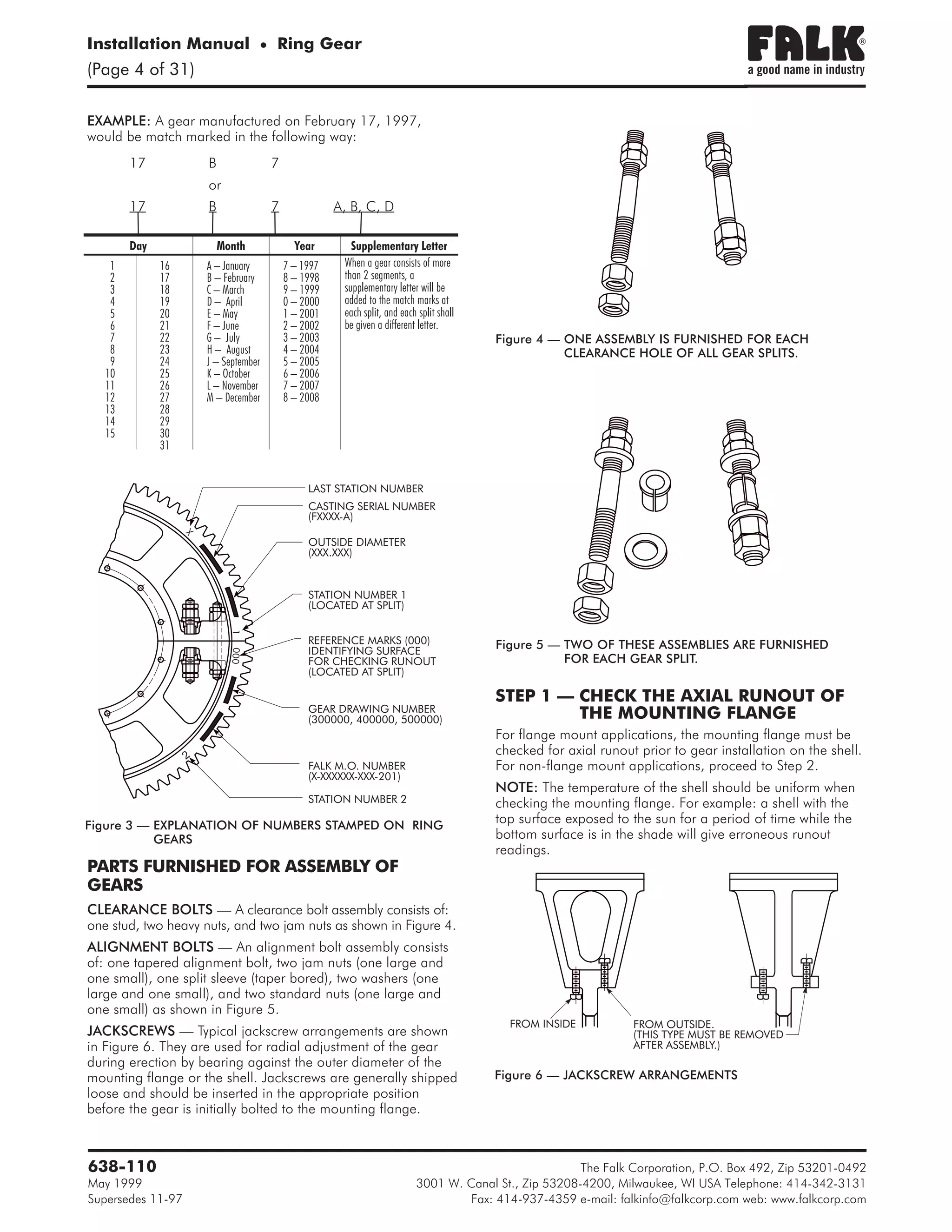 Installation Manual • Ring Gear
(Page 4 of 31)

FALK®
a good name in industry

EXAMPLE: A gear manufactured on February 17, 1997, would be match marked in the following way:

17 B 7
or
17 B 7 A, B, C, D

| Day | | Month | Year | Supplementary Letter |
|---|---|---|---|---|
| 1 | 16 | A – January | 7 – 1997 | When a gear consists of more than 2 segments, a supplementary letter will be added to the match marks at each split, and each split shall be given a different letter. |
| 2 | 17 | B – February | 8 – 1998 | |
| 3 | 18 | C – March | 9 – 1999 | |
| 4 | 19 | D – April | 0 – 2000 | |
| 5 | 20 | E – May | 1 – 2001 | |
| 6 | 21 | F – June | 2 – 2002 | |
| 7 | 22 | G – July | 3 – 2003 | |
| 8 | 23 | H – August | 4 – 2004 | |
| 9 | 24 | J – September | 5 – 2005 | |
| 10 | 25 | K – October | 6 – 2006 | |
| 11 | 26 | L – November | 7 – 2007 | |
| 12 | 27 | M – December | 8 – 2008 | |
| 13 | 28 | | | |
| 14 | 29 | | | |
| 15 | 30 | | | |
| | 31 | | | |

LAST STATION NUMBER
CASTING SERIAL NUMBER (FXXXX-A)
OUTSIDE DIAMETER (XXX.XXX)
STATION NUMBER 1 (LOCATED AT SPLIT)
REFERENCE MARKS (000) IDENTIFYING SURFACE FOR CHECKING RUNOUT (LOCATED AT SPLIT)
GEAR DRAWING NUMBER (300000, 400000, 500000)
FALK M.O. NUMBER (X-XXXXXX-XXX-201)
STATION NUMBER 2
X
1
000
2

Figure 3 — EXPLANATION OF NUMBERS STAMPED ON RING GEARS

PARTS FURNISHED FOR ASSEMBLY OF GEARS

CLEARANCE BOLTS — A clearance bolt assembly consists of: one stud, two heavy nuts, and two jam nuts as shown in Figure 4.

ALIGNMENT BOLTS — An alignment bolt assembly consists of: one tapered alignment bolt, two jam nuts (one large and one small), one split sleeve (taper bored), two washers (one large and one small), and two standard nuts (one large and one small) as shown in Figure 5.

JACKSCREWS — Typical jackscrew arrangements are shown in Figure 6. They are used for radial adjustment of the gear during erection by bearing against the outer diameter of the mounting flange or the shell. Jackscrews are generally shipped loose and should be inserted in the appropriate position before the gear is initially bolted to the mounting flange.

Figure 4 — ONE ASSEMBLY IS FURNISHED FOR EACH CLEARANCE HOLE OF ALL GEAR SPLITS.

Figure 5 — TWO OF THESE ASSEMBLIES ARE FURNISHED FOR EACH GEAR SPLIT.

STEP 1 — CHECK THE AXIAL RUNOUT OF THE MOUNTING FLANGE

For flange mount applications, the mounting flange must be checked for axial runout prior to gear installation on the shell. For non-flange mount applications, proceed to Step 2.

NOTE: The temperature of the shell should be uniform when checking the mounting flange. For example: a shell with the top surface exposed to the sun for a period of time while the bottom surface is in the shade will give erroneous runout readings.

FROM INSIDE
FROM OUTSIDE. (THIS TYPE MUST BE REMOVED AFTER ASSEMBLY.)

Figure 6 — JACKSCREW ARRANGEMENTS

638-110
May 1999
Supersedes 11-97

The Falk Corporation, P.O. Box 492, Zip 53201-0492
3001 W. Canal St., Zip 53208-4200, Milwaukee, WI USA Telephone: 414-342-3131
Fax: 414-937-4359 e-mail: falkinfo@falkcorp.com web: www.falkcorp.com