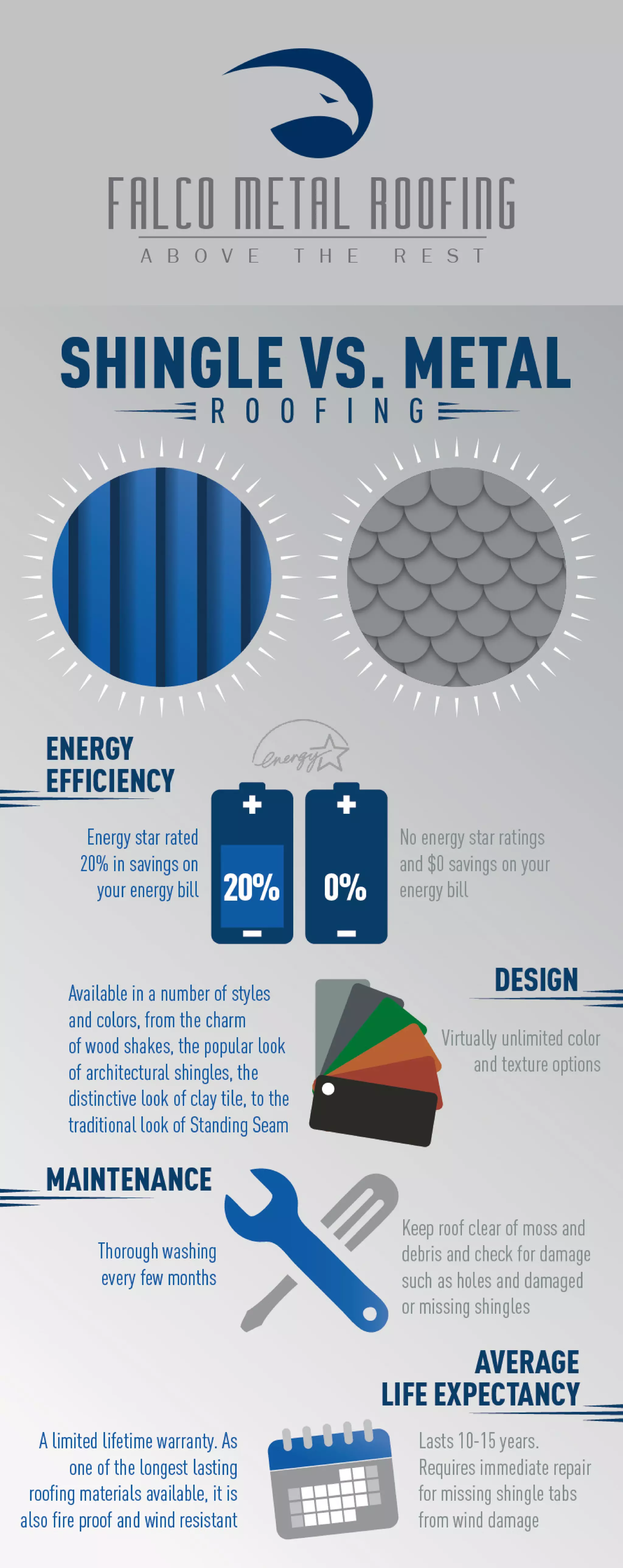 FALCO METAL ROOFING
ABOVE THE REST

SHINGLE VS. METAL
ROOFING

ENERGY EFFICIENCY

energy

Energy star rated 20% in savings on your energy bill

20%

0%

No energy star ratings and $0 savings on your energy bill

DESIGN

Available in a number of styles and colors, from the charm of wood shakes, the popular look of architectural shingles, the distinctive look of clay tile, to the traditional look of Standing Seam

Virtually unlimited color and texture options

MAINTENANCE

Thorough washing every few months

Keep roof clear of moss and debris and check for damage such as holes and damaged or missing shingles

AVERAGE LIFE EXPECTANCY

A limited lifetime warranty. As one of the longest lasting roofing materials available, it is also fire proof and wind resistant

Lasts 10-15 years. Requires immediate repair for missing shingle tabs from wind damage