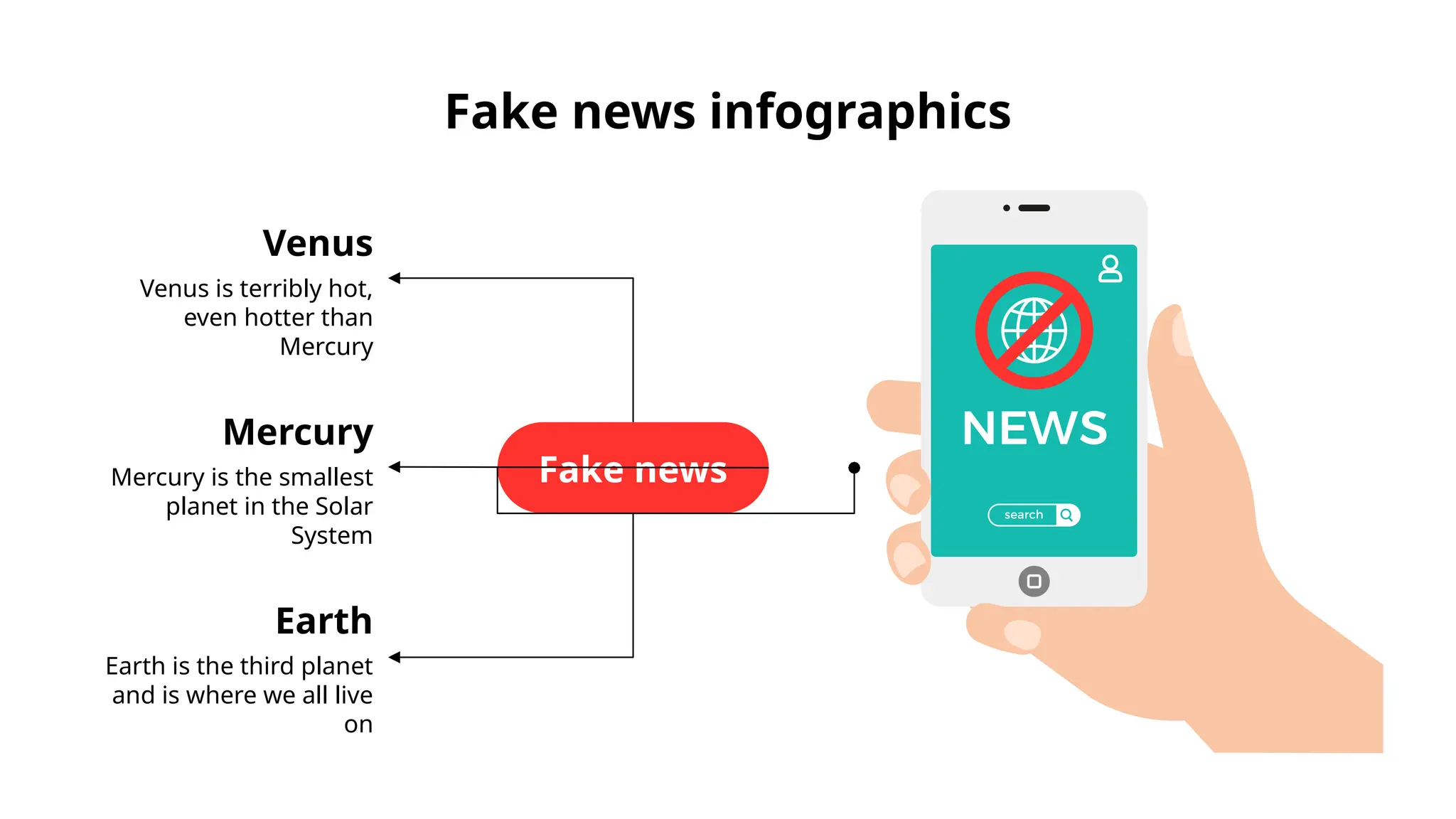 Fake news infographics

Venus

Venus is terribly hot, even hotter than Mercury

Mercury

Mercury is the smallest planet in the Solar System

Earth

Earth is the third planet and is where we all live on

Fake news

NEWS

search