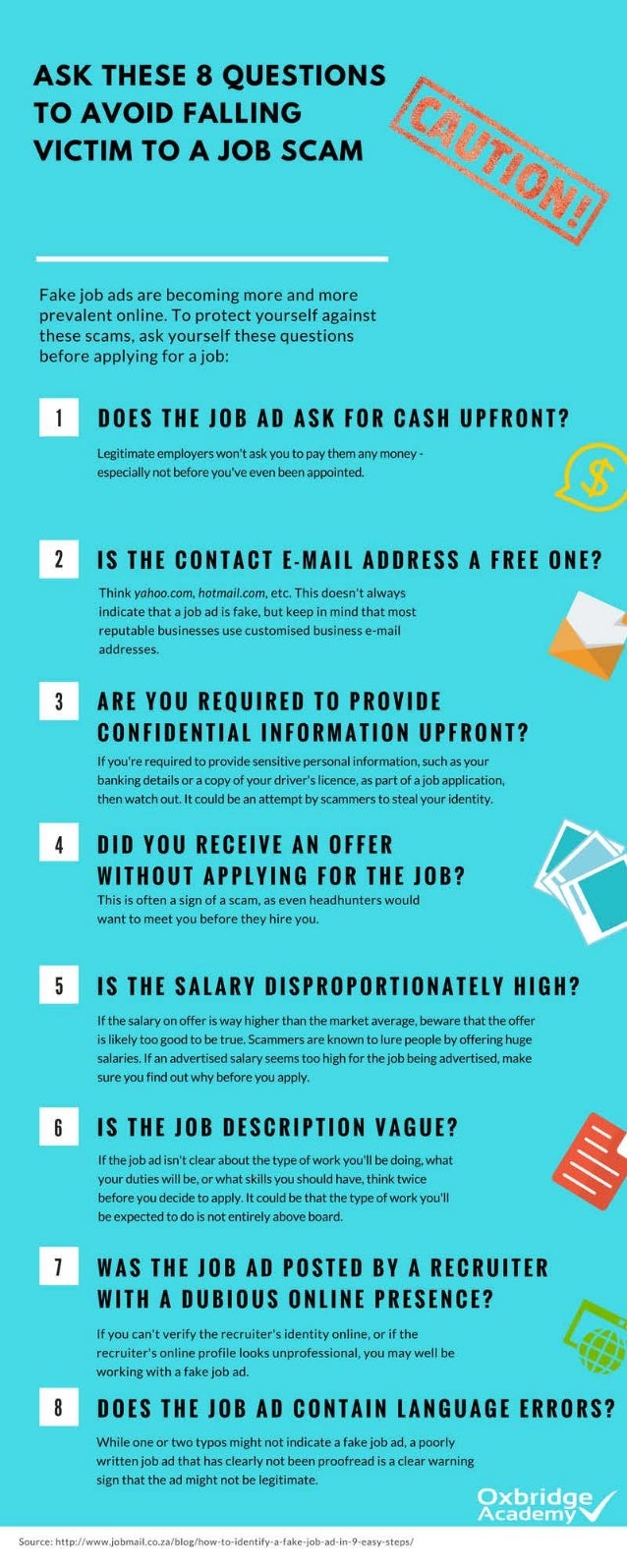 ASK THESE 8 QUESTIONS TO AVOID FALLING VICTIM TO A JOB SCAM

CAUTION!

Fake job ads are becoming more and more prevalent online. To protect yourself against these scams, ask yourself these questions before applying for a job:

1 DOES THE JOB AD ASK FOR CASH UPFRONT?

Legitimate employers won't ask you to pay them any money - especially not before you've even been appointed.

$

2 IS THE CONTACT E-MAIL ADDRESS A FREE ONE?

Think yahoo.com, hotmail.com, etc. This doesn't always indicate that a job ad is fake, but keep in mind that most reputable businesses use customised business e-mail addresses.

3 ARE YOU REQUIRED TO PROVIDE CONFIDENTIAL INFORMATION UPFRONT?

If you're required to provide sensitive personal information, such as your banking details or a copy of your driver's licence, as part of a job application, then watch out. It could be an attempt by scammers to steal your identity.

4 DID YOU RECEIVE AN OFFER WITHOUT APPLYING FOR THE JOB?

This is often a sign of a scam, as even headhunters would want to meet you before they hire you.

5 IS THE SALARY DISPROPORTIONATELY HIGH?

If the salary on offer is way higher than the market average, beware that the offer is likely too good to be true. Scammers are known to lure people by offering huge salaries. If an advertised salary seems too high for the job being advertised, make sure you find out why before you apply.

6 IS THE JOB DESCRIPTION VAGUE?

If the job ad isn't clear about the type of work you'll be doing, what your duties will be, or what skills you should have, think twice before you decide to apply. It could be that the type of work you'll be expected to do is not entirely above board.

7 WAS THE JOB AD POSTED BY A RECRUITER WITH A DUBIOUS ONLINE PRESENCE?

If you can't verify the recruiter's identity online, or if the recruiter's online profile looks unprofessional, you may well be working with a fake job ad.

8 DOES THE JOB AD CONTAIN LANGUAGE ERRORS?

While one or two typos might not indicate a fake job ad, a poorly written job ad that has clearly not been proofread is a clear warning sign that the ad might not be legitimate.

Oxbridge Academy

Source: http://www.jobmail.co.za/blog/how-to-identify-a-fake-job-ad-in-9-easy-steps/