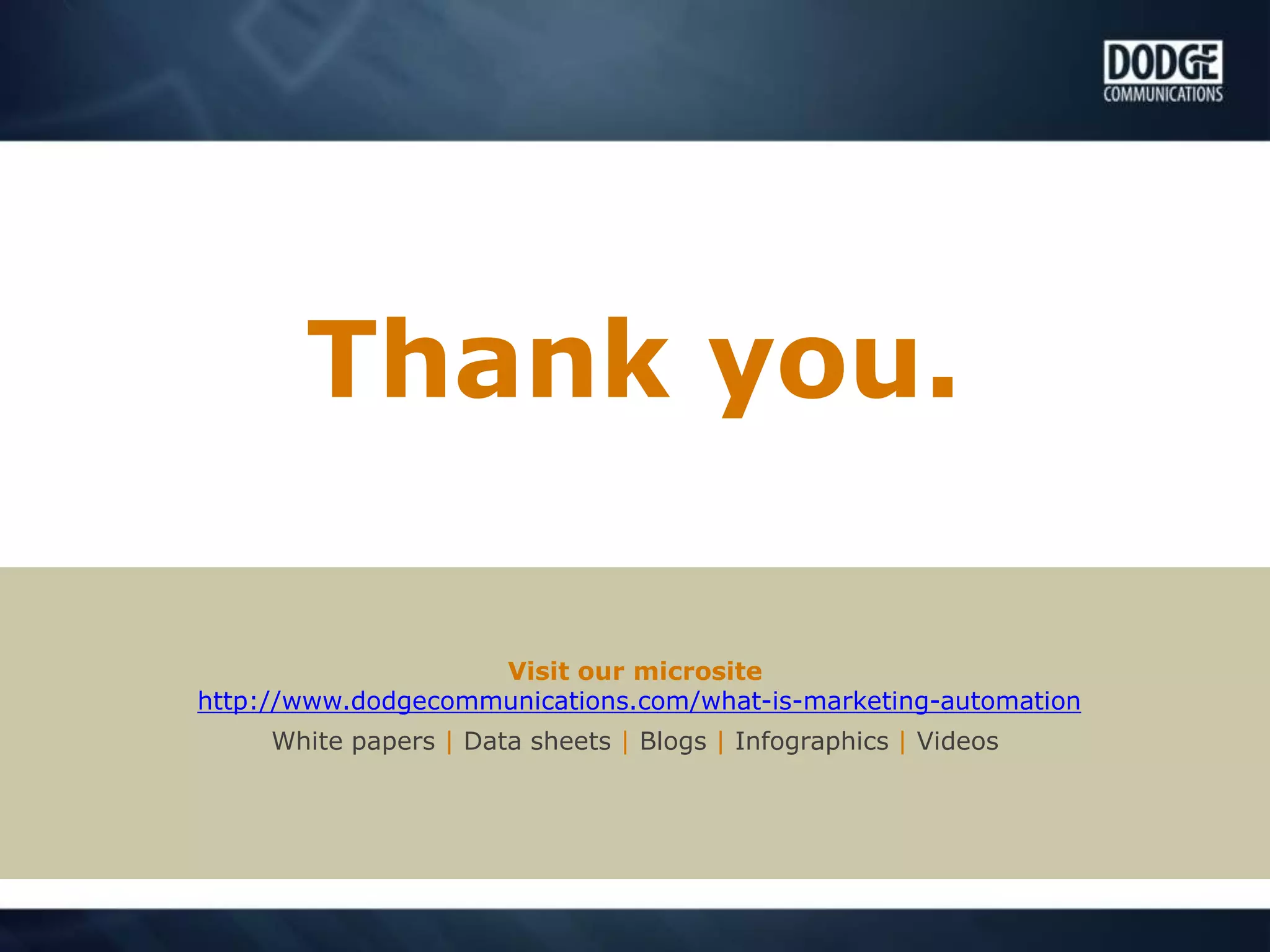 DODGE
COMMUNICATIONS

Thank you.

Visit our microsite
http://www.dodgecommunications.com/what-is-marketing-automation
White papers | Data sheets | Blogs | Infographics | Videos