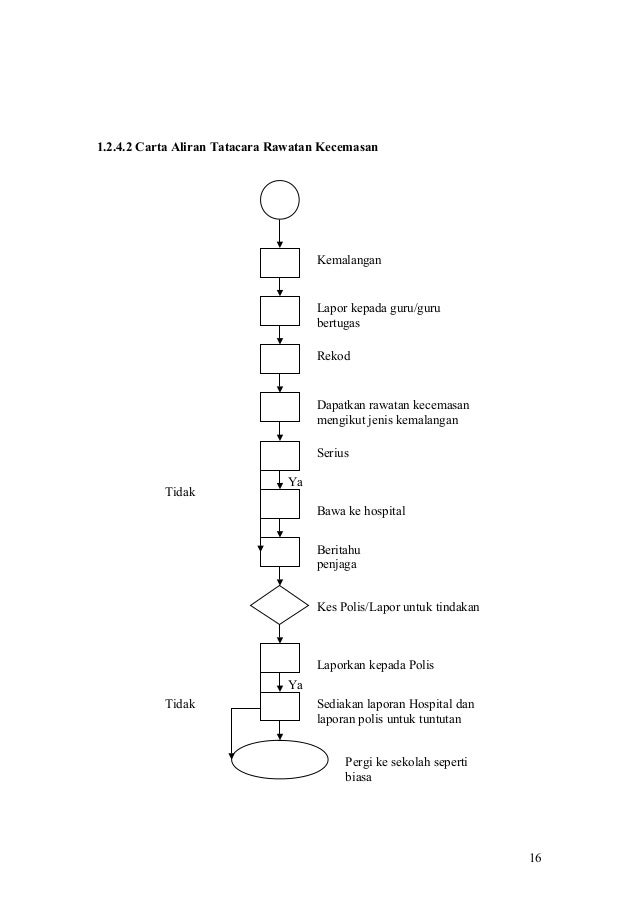 1.2.4.2 Carta Aliran Tatacara Rawatan Kecemasan

Kemalangan

Lapor kepada guru/guru bertugas

Rekod

Dapatkan rawatan kecemasan mengikut jenis kemalangan

Serius

Ya

Tidak

Bawa ke hospital

Beritahu penjaga

Kes Polis/Lapor untuk tindakan

Laporkan kepada Polis

Ya

Tidak

Sediakan laporan Hospital dan laporan polis untuk tuntutan

Pergi ke sekolah seperti biasa

16