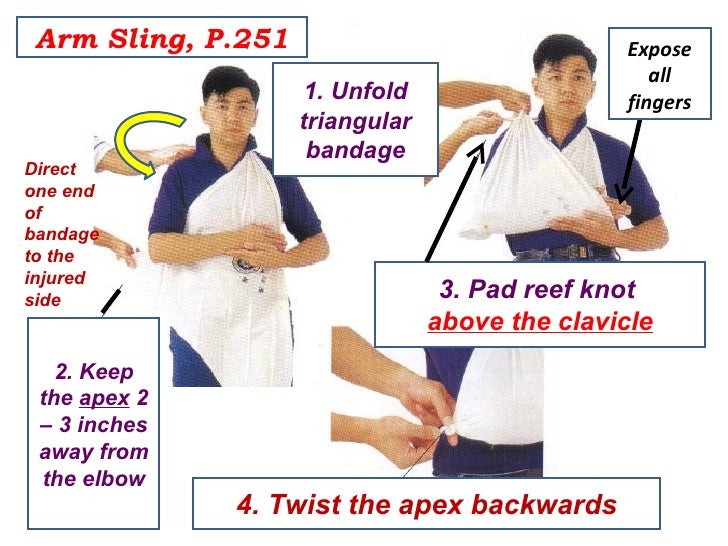 Arm Sling, P.251

1. Unfold triangular bandage

Expose all fingers

Direct one end of bandage to the injured side

2. Keep the apex 2 – 3 inches away from the elbow

3. Pad reef knot above the clavicle

4. Twist the apex backwards