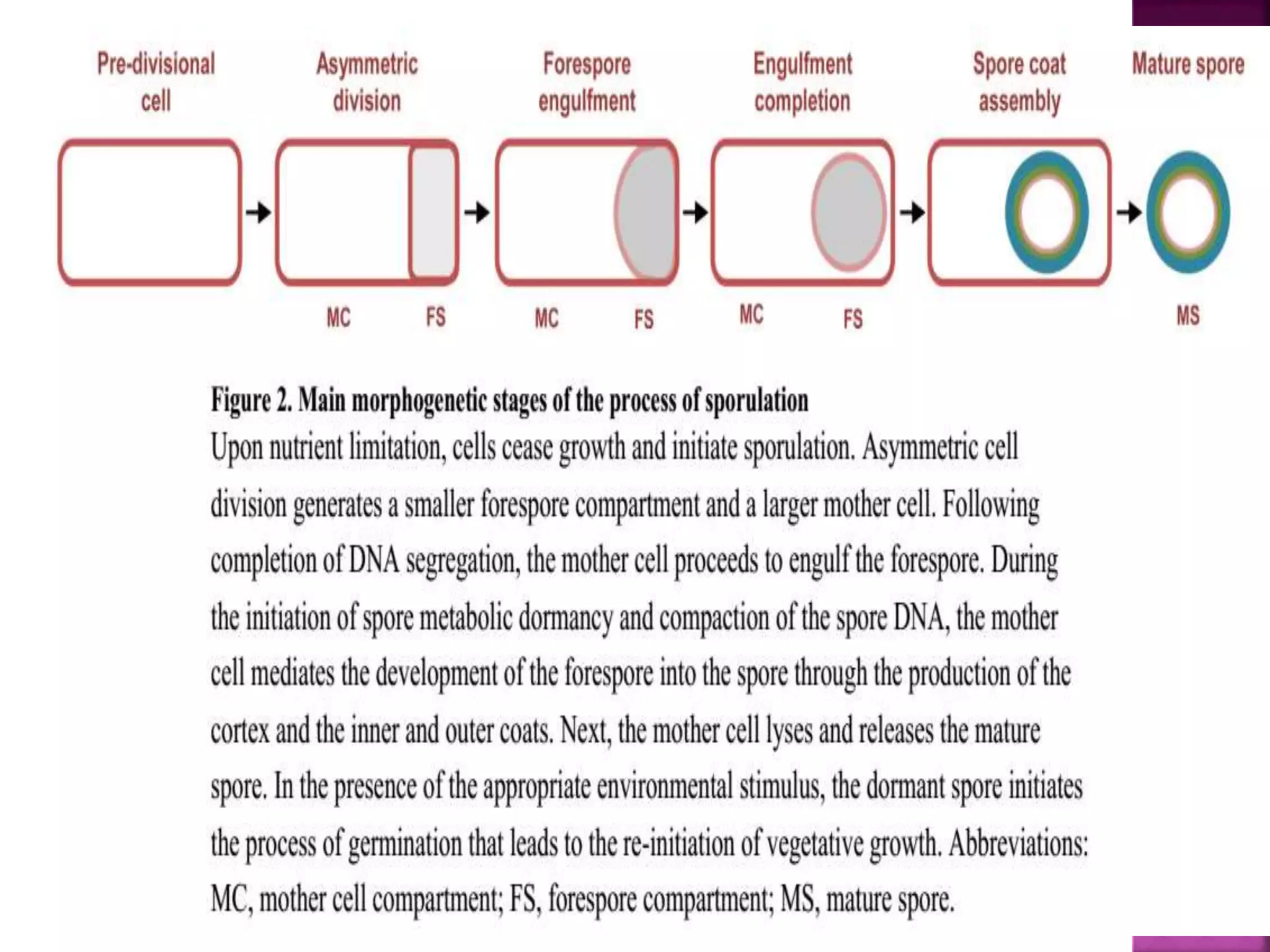 Pre-divisional cell

Asymmetric division

Forespore engulfment

Engulfment completion

Spore coat assembly

Mature spore

MC FS MC FS MC FS MS

Figure 2. Main morphogenetic stages of the process of sporulation
Upon nutrient limitation, cells cease growth and initiate sporulation. Asymmetric cell division generates a smaller forespore compartment and a larger mother cell. Following completion of DNA segregation, the mother cell proceeds to engulf the forespore. During the initiation of spore metabolic dormancy and compaction of the spore DNA, the mother cell mediates the development of the forespore into the spore through the production of the cortex and the inner and outer coats. Next, the mother cell lyses and releases the mature spore. In the presence of the appropriate environmental stimulus, the dormant spore initiates the process of germination that leads to the re-initiation of vegetative growth. Abbreviations: MC, mother cell compartment; FS, forespore compartment; MS, mature spore.