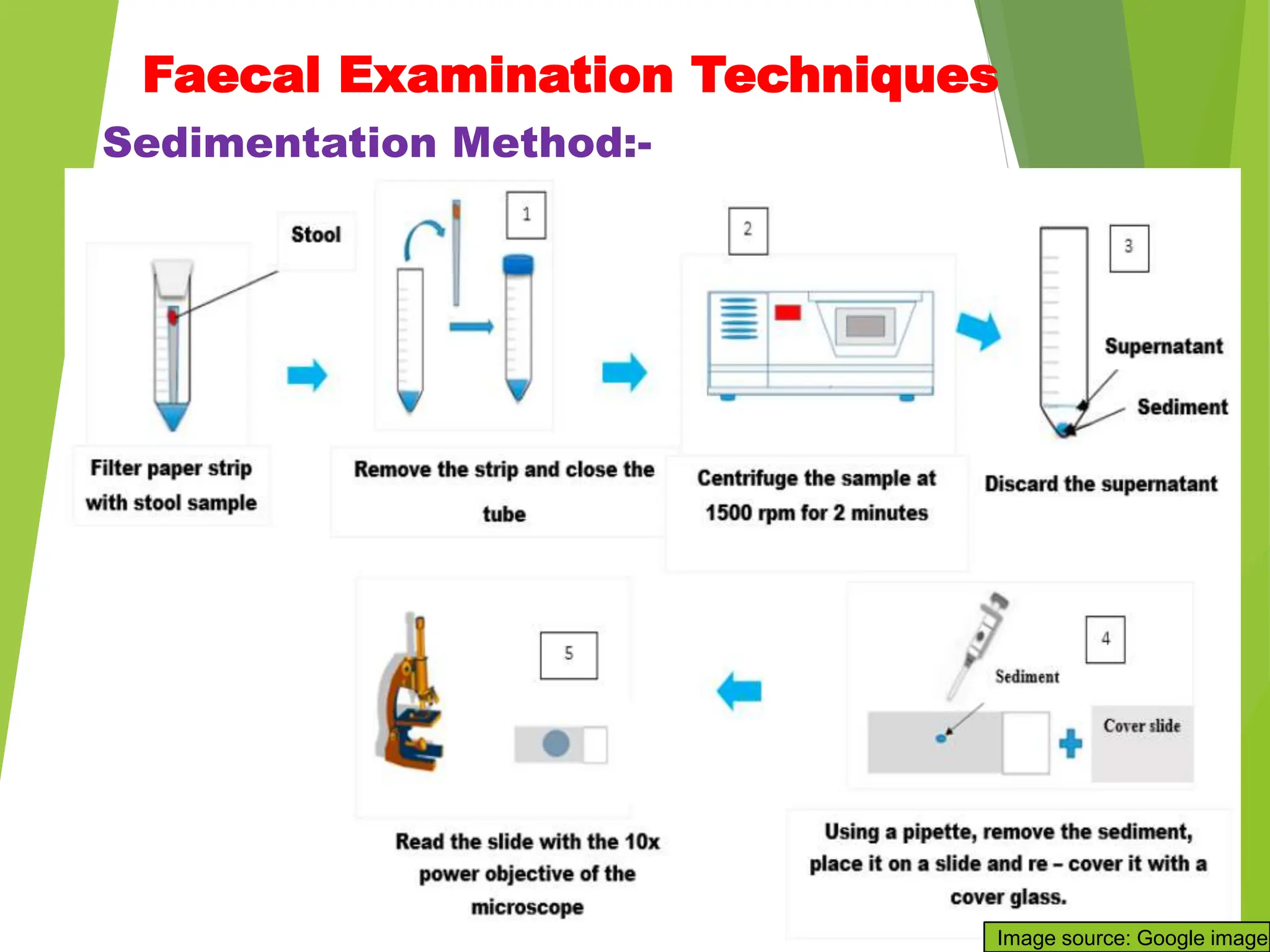 Faecal Examination Techniques

Sedimentation Method:-

Stool

Filter paper strip with stool sample

1

Remove the strip and close the tube

2

Centrifuge the sample at 1500 rpm for 2 minutes

3

Supernatant

Sediment

Discard the supernatant

4

Sediment

Cover slide

Using a pipette, remove the sediment, place it on a slide and re – cover it with a cover glass.

5

Read the slide with the 10x power objective of the microscope

Image source: Google image