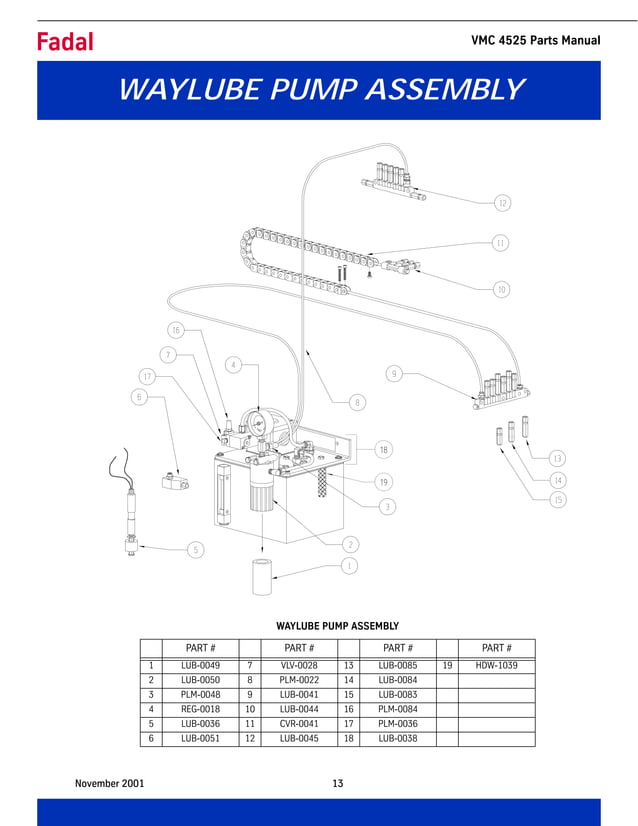 Fadal

VMC 4525 Parts Manual

WAYLUBE PUMP ASSEMBLY

12
11
10
16
7
4
17
6
9
8
18
19
3
13
14
15
5
2
1

WAYLUBE PUMP ASSEMBLY

| | PART # | | PART # | | PART # | | PART # |
|---|---|---|---|---|---|---|---|
| 1 | LUB-0049 | 7 | VLV-0028 | 13 | LUB-0085 | 19 | HDW-1039 |
| 2 | LUB-0050 | 8 | PLM-0022 | 14 | LUB-0084 | | |
| 3 | PLM-0048 | 9 | LUB-0041 | 15 | LUB-0083 | | |
| 4 | REG-0018 | 10 | LUB-0044 | 16 | PLM-0084 | | |
| 5 | LUB-0036 | 11 | CVR-0041 | 17 | PLM-0036 | | |
| 6 | LUB-0051 | 12 | LUB-0045 | 18 | LUB-0038 | | |

November 2001

13