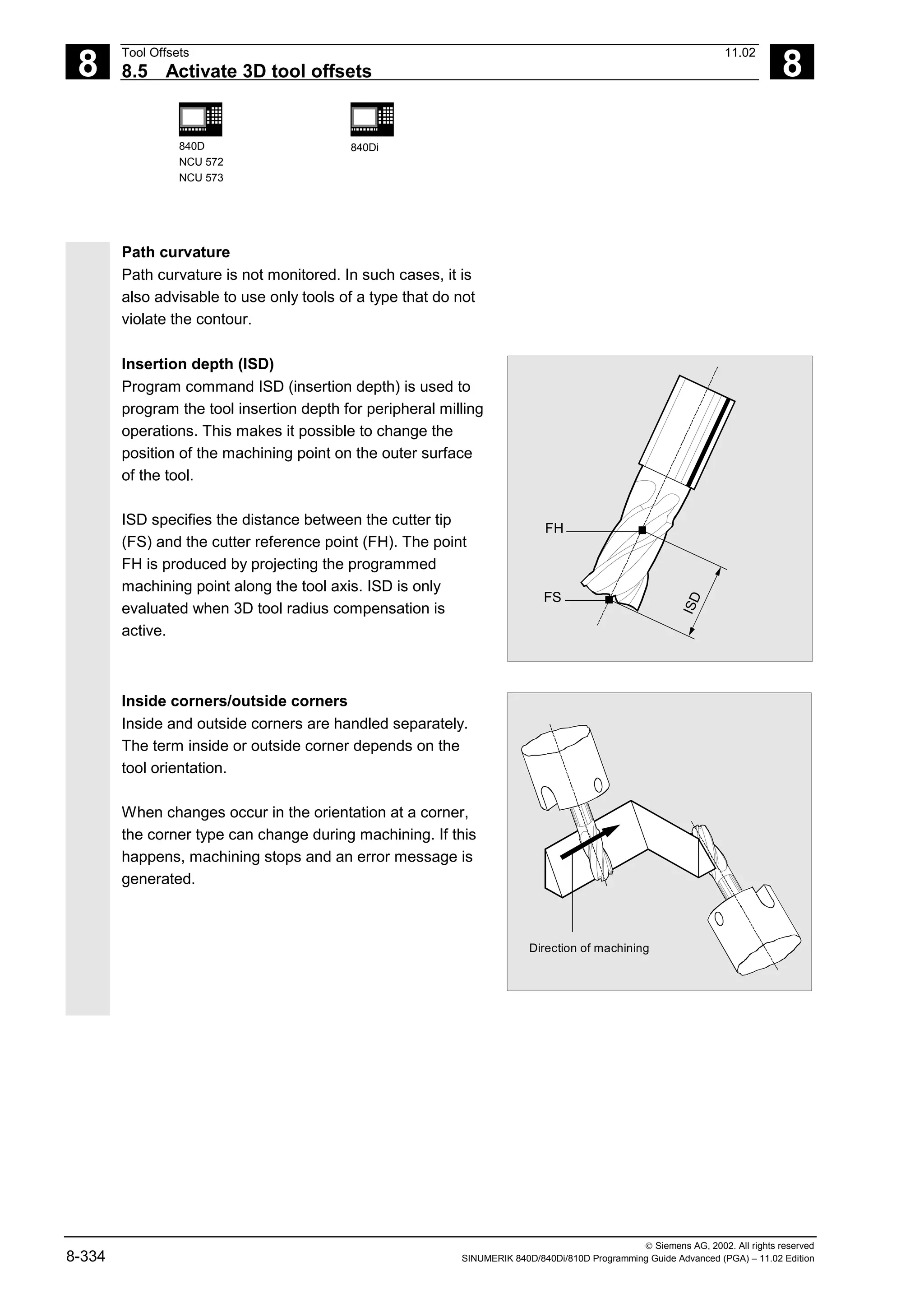 8

Tool Offsets

11.02

8.5 Activate 3D tool offsets

8

840D
NCU 572
NCU 573

840Di

**Path curvature**
Path curvature is not monitored. In such cases, it is also advisable to use only tools of a type that do not violate the contour.

**Insertion depth (ISD)**
Program command ISD (insertion depth) is used to program the tool insertion depth for peripheral milling operations. This makes it possible to change the position of the machining point on the outer surface of the tool.

ISD specifies the distance between the cutter tip (FS) and the cutter reference point (FH). The point FH is produced by projecting the programmed machining point along the tool axis. ISD is only evaluated when 3D tool radius compensation is active.

FH

FS

ISD

**Inside corners/outside corners**
Inside and outside corners are handled separately. The term inside or outside corner depends on the tool orientation.

When changes occur in the orientation at a corner, the corner type can change during machining. If this happens, machining stops and an error message is generated.

Direction of machining

8-334

© Siemens AG, 2002. All rights reserved
SINUMERIK 840D/840Di/810D Programming Guide Advanced (PGA) – 11.02 Edition