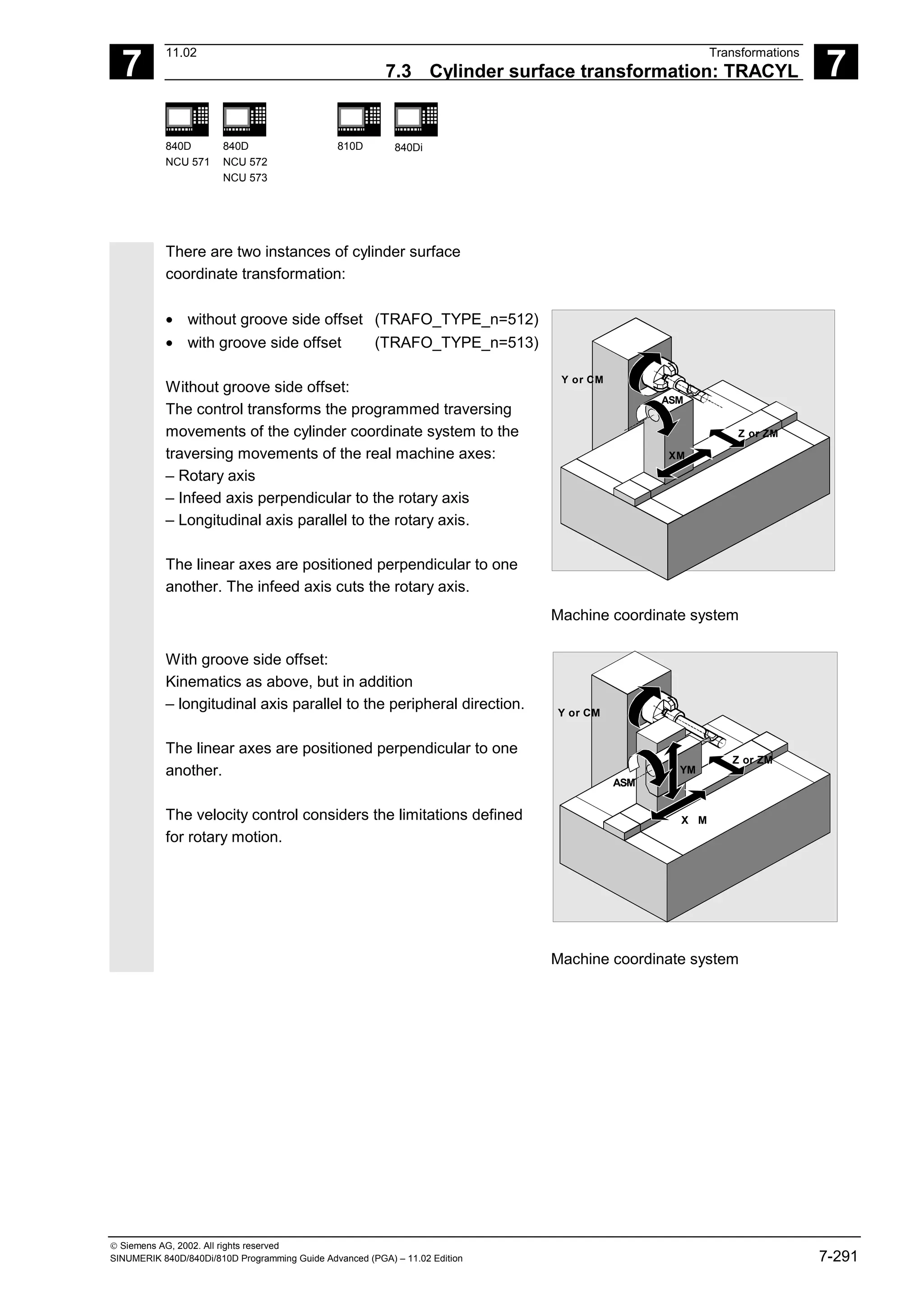 7

11.02

Transformations

7.3 Cylinder surface transformation: TRACYL

7

840D
NCU 571

840D
NCU 572
NCU 573

810D

840Di

There are two instances of cylinder surface coordinate transformation:

• without groove side offset (TRAFO_TYPE_n=512)
• with groove side offset (TRAFO_TYPE_n=513)

Without groove side offset:
The control transforms the programmed traversing movements of the cylinder coordinate system to the traversing movements of the real machine axes:
– Rotary axis
– Infeed axis perpendicular to the rotary axis
– Longitudinal axis parallel to the rotary axis.

The linear axes are positioned perpendicular to one another. The infeed axis cuts the rotary axis.

Y or CM
ASM
Z or ZM
XM

Machine coordinate system

With groove side offset:
Kinematics as above, but in addition
– longitudinal axis parallel to the peripheral direction.

The linear axes are positioned perpendicular to one another.

The velocity control considers the limitations defined for rotary motion.

Y or CM
YM
Z or ZM
ASM
X M

Machine coordinate system

© Siemens AG, 2002. All rights reserved
SINUMERIK 840D/840Di/810D Programming Guide Advanced (PGA) – 11.02 Edition

7-291