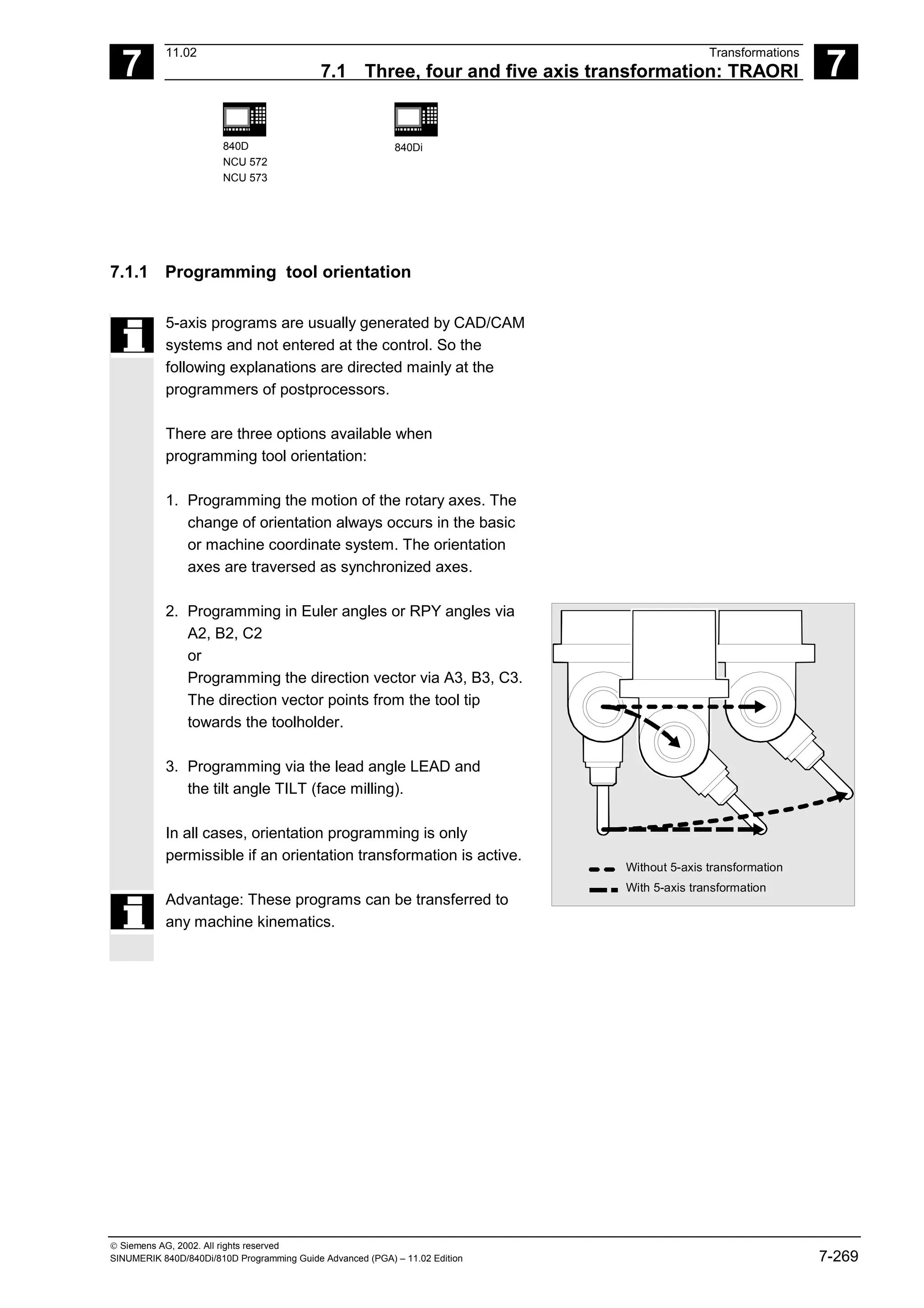 7

11.02

Transformations

7.1 Three, four and five axis transformation: TRAORI

7

840D
NCU 572
NCU 573

840Di

7.1.1 Programming tool orientation

5-axis programs are usually generated by CAD/CAM systems and not entered at the control. So the following explanations are directed mainly at the programmers of postprocessors.

There are three options available when programming tool orientation:

1. Programming the motion of the rotary axes. The change of orientation always occurs in the basic or machine coordinate system. The orientation axes are traversed as synchronized axes.

2. Programming in Euler angles or RPY angles via A2, B2, C2
or
Programming the direction vector via A3, B3, C3. The direction vector points from the tool tip towards the toolholder.

3. Programming via the lead angle LEAD and the tilt angle TILT (face milling).

In all cases, orientation programming is only permissible if an orientation transformation is active.

Advantage: These programs can be transferred to any machine kinematics.

Without 5-axis transformation
With 5-axis transformation

© Siemens AG, 2002. All rights reserved
SINUMERIK 840D/840Di/810D Programming Guide Advanced (PGA) – 11.02 Edition

7-269