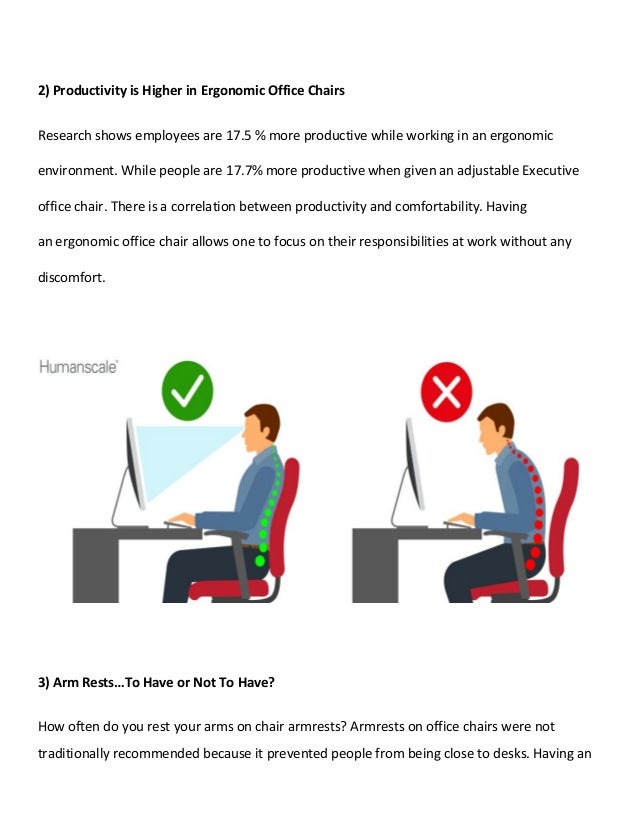 2) Productivity is Higher in Ergonomic Office Chairs

Research shows employees are 17.5 % more productive while working in an ergonomic environment. While people are 17.7% more productive when given an adjustable Executive office chair. There is a correlation between productivity and comfortability. Having an ergonomic office chair allows one to focus on their responsibilities at work without any discomfort.

Humanscale

3) Arm Rests...To Have or Not To Have?

How often do you rest your arms on chair armrests? Armrests on office chairs were not traditionally recommended because it prevented people from being close to desks. Having an