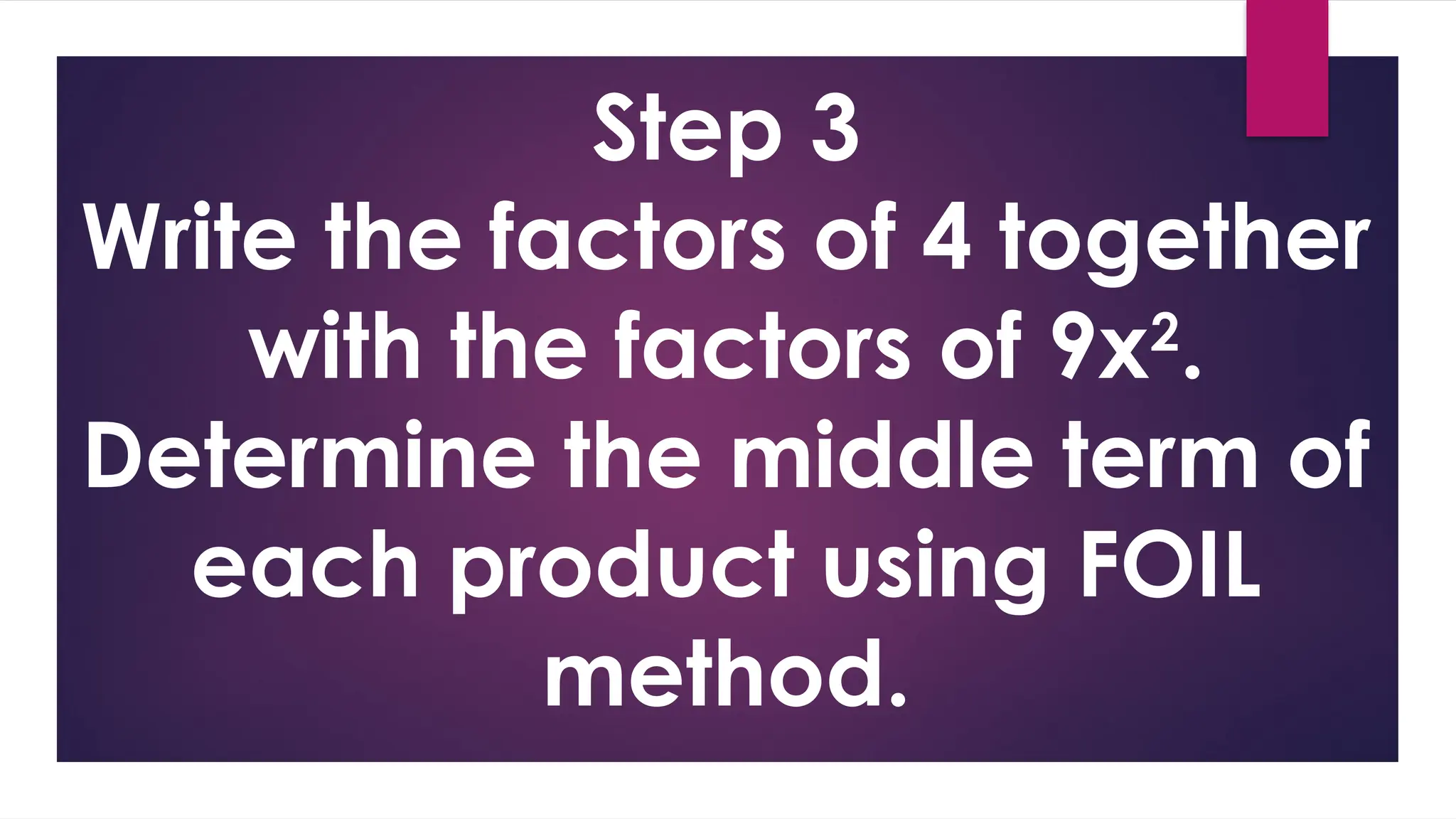 Step 3
Write the factors of 4 together with the factors of $9x^2$. Determine the middle term of each product using FOIL method.