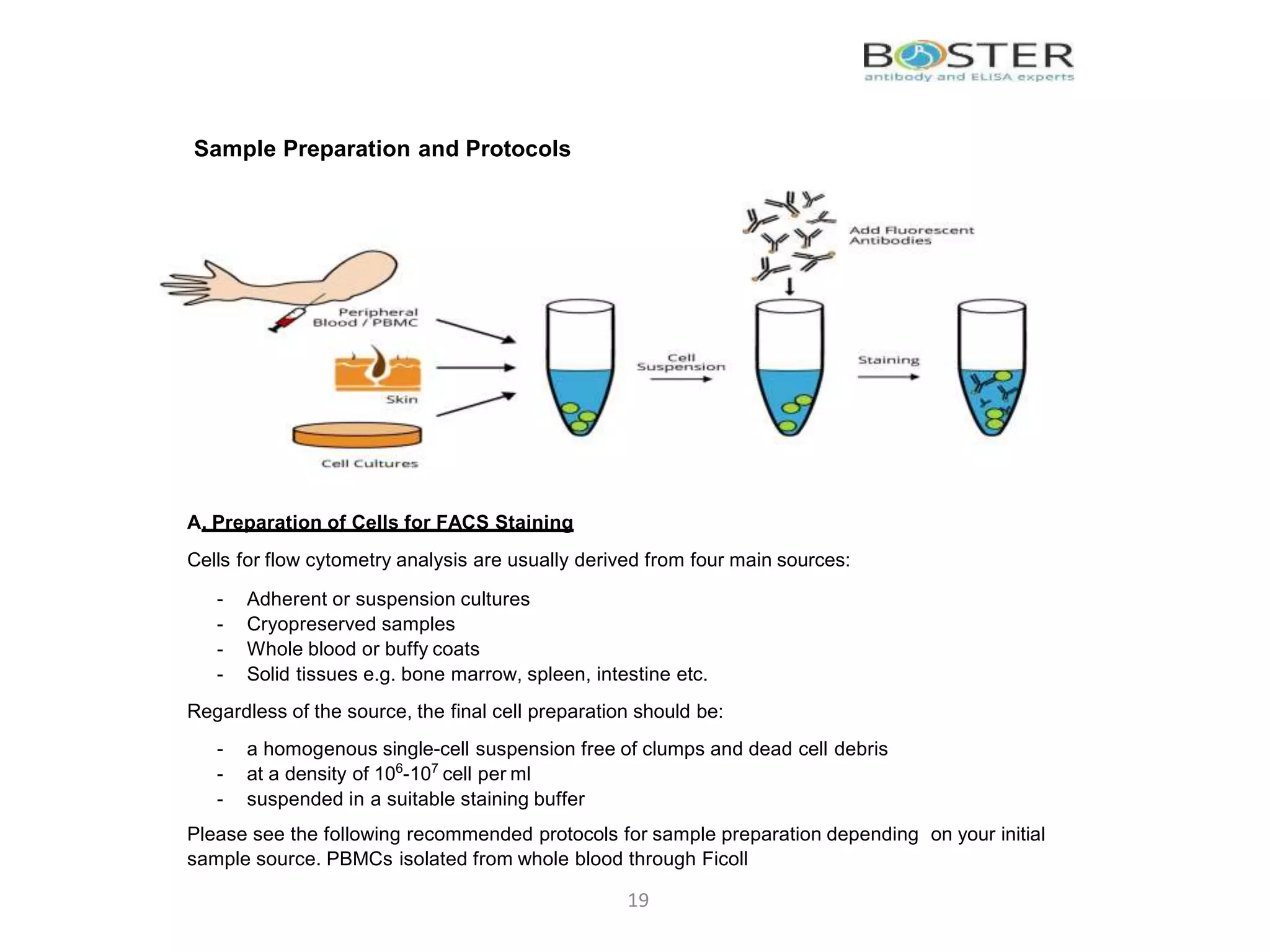 BOSTER
antibody and ELISA experts

Sample Preparation and Protocols

Add Fluorescent Antibodies

Peripheral Blood / PBMC

Skin

Cell Cultures

Cell Suspension

Staining

A. Preparation of Cells for FACS Staining

Cells for flow cytometry analysis are usually derived from four main sources:

- Adherent or suspension cultures
- Cryopreserved samples
- Whole blood or buffy coats
- Solid tissues e.g. bone marrow, spleen, intestine etc.

Regardless of the source, the final cell preparation should be:

- a homogenous single-cell suspension free of clumps and dead cell debris
- at a density of $10^6$-$10^7$ cell per ml
- suspended in a suitable staining buffer

Please see the following recommended protocols for sample preparation depending on your initial sample source. PBMCs isolated from whole blood through Ficoll

19