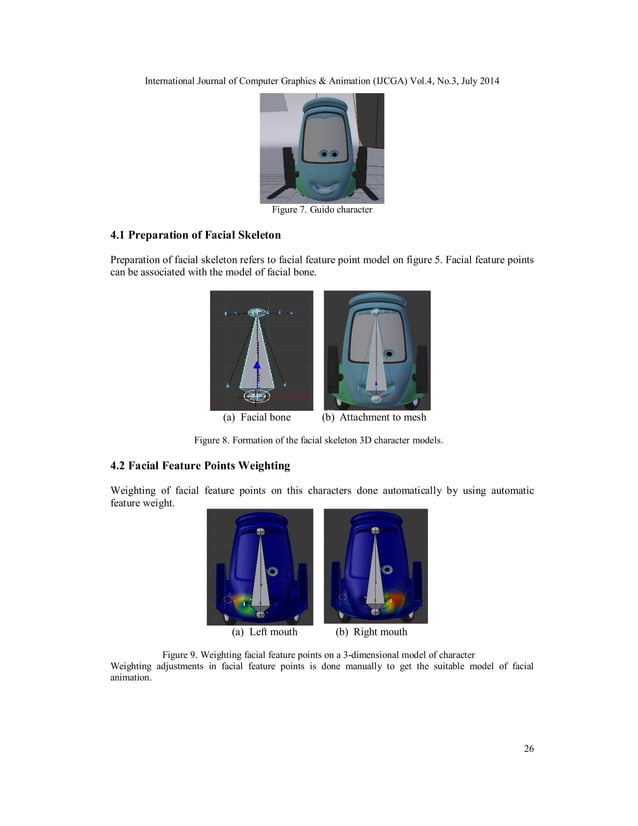 International Journal of Computer Graphics & Animation (IJCGA) Vol.4, No.3, July 2014

Figure 7. Guido character

4.1 Preparation of Facial Skeleton

Preparation of facial skeleton refers to facial feature point model on figure 5. Facial feature points can be associated with the model of facial bone.

(a) Facial bone (b) Attachment to mesh

Figure 8. Formation of the facial skeleton 3D character models.

4.2 Facial Feature Points Weighting

Weighting of facial feature points on this characters done automatically by using automatic feature weight.

(a) Left mouth (b) Right mouth

Figure 9. Weighting facial feature points on a 3-dimensional model of character
Weighting adjustments in facial feature points is done manually to get the suitable model of facial animation.

26