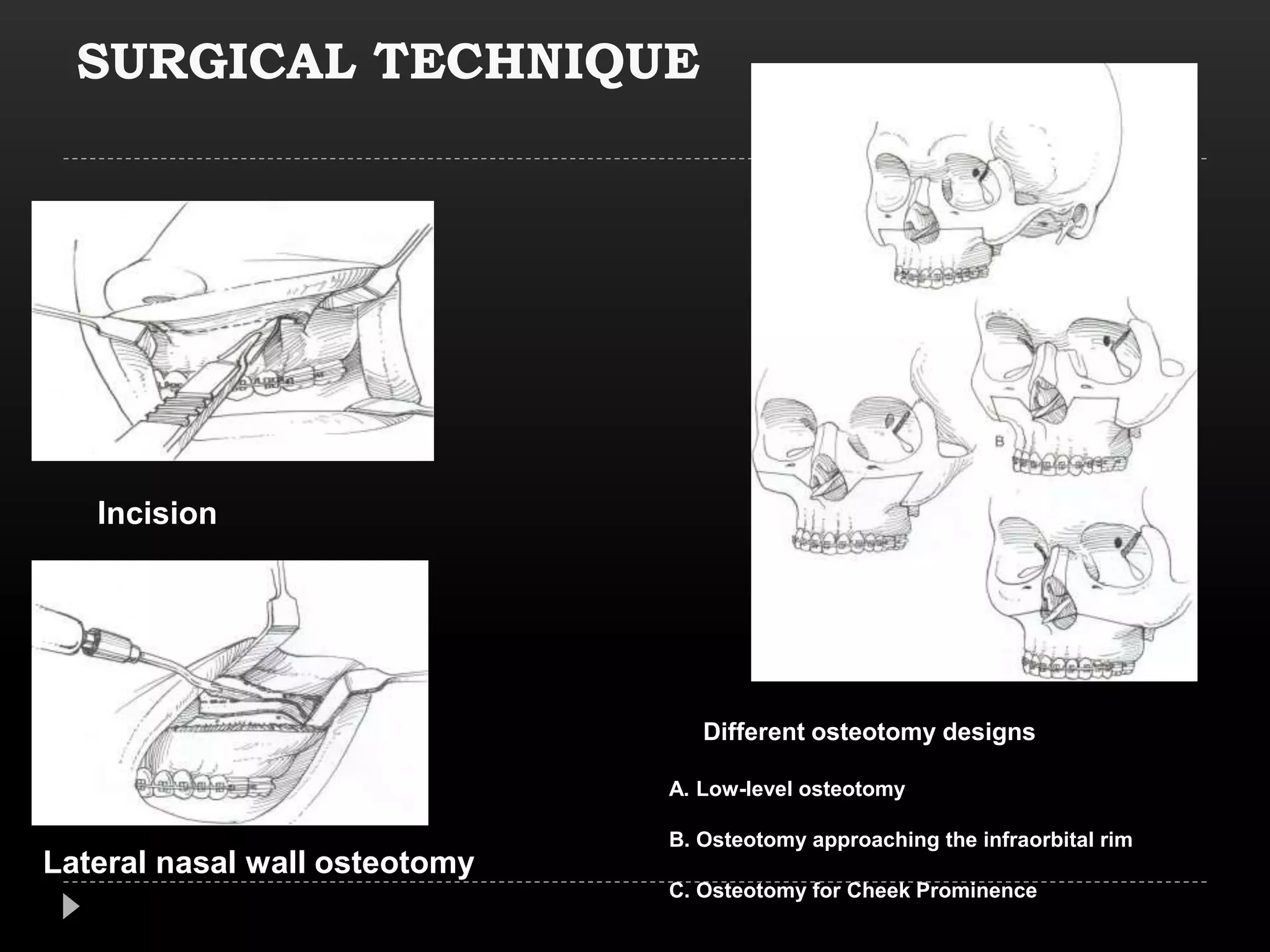 SURGICAL TECHNIQUE

Incision

Lateral nasal wall osteotomy

B

Different osteotomy designs

A. Low-level osteotomy

B. Osteotomy approaching the infraorbital rim

C. Osteotomy for Cheek Prominence