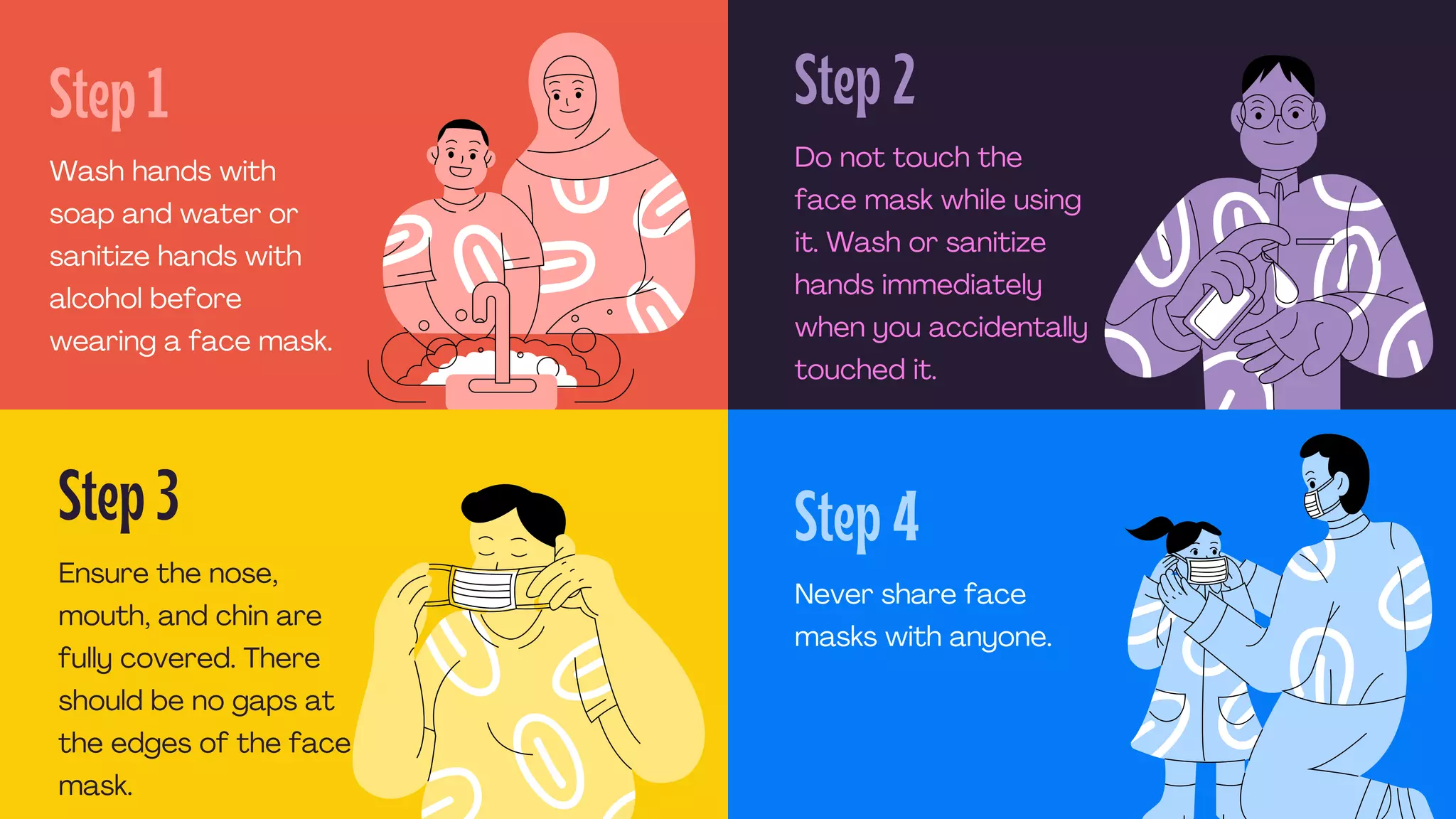 Step 1

Wash hands with soap and water or sanitize hands with alcohol before wearing a face mask.

Step 2

Do not touch the face mask while using it. Wash or sanitize hands immediately when you accidentally touched it.

Step 3

Ensure the nose, mouth, and chin are fully covered. There should be no gaps at the edges of the face mask.

Step 4

Never share face masks with anyone.