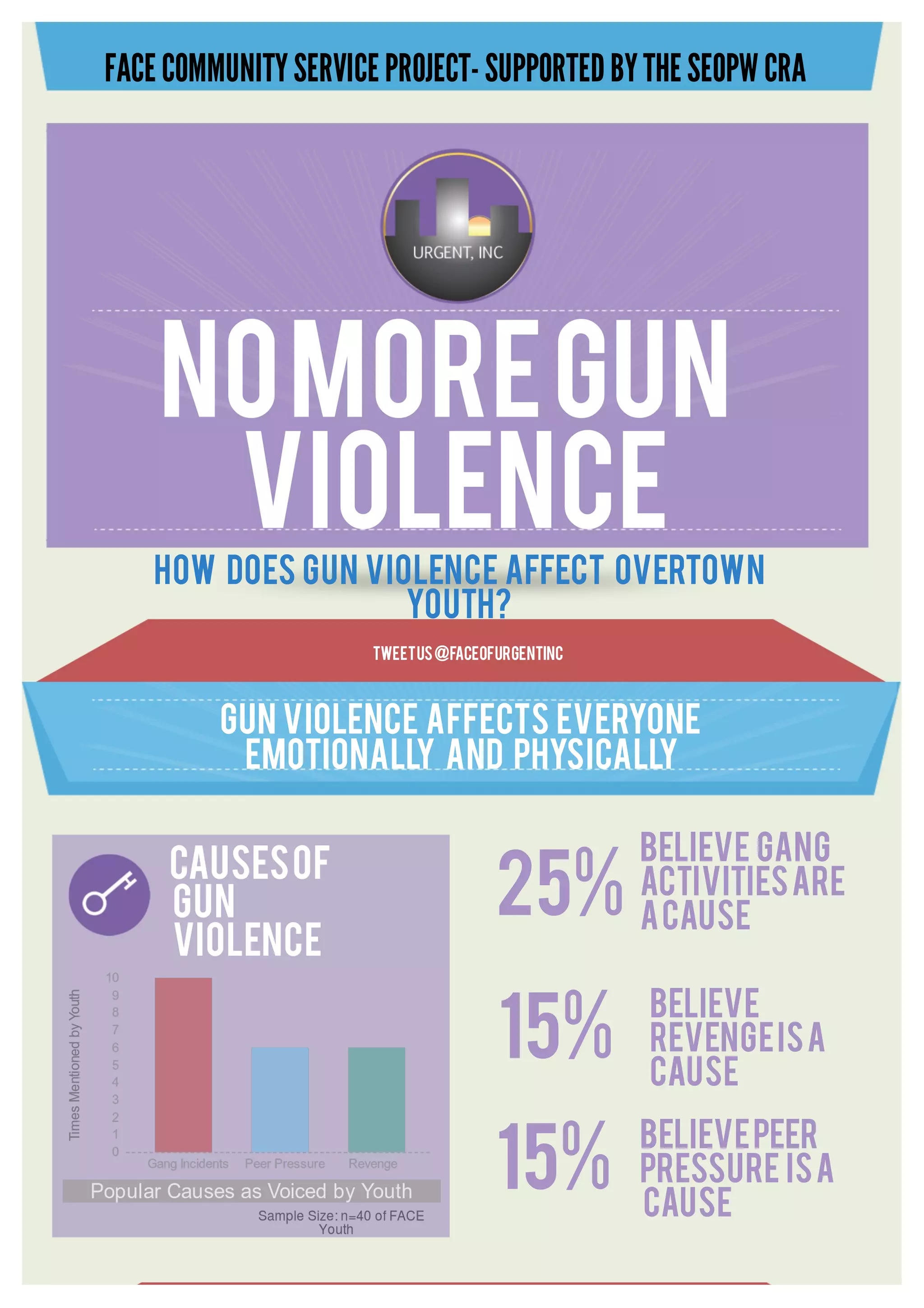 FACE COMMUNITY SERVICE PROJECT- SUPPORTED BY THE SEOPW CRA

URGENT, INC

NO MORE GUN VIOLENCE

HOW DOES GUN VIOLENCE AFFECT OVERTOWN YOUTH?

TWEET US @FACEOFURGENTINC

GUN VIOLENCE AFFECTS EVERYONE EMOTIONALLY AND PHYSICALLY

CAUSES OF GUN VIOLENCE

Times Mentioned by Youth

10
9
8
7
6
5
4
3
2
1
0

Gang Incidents
Peer Pressure
Revenge

Popular Causes as Voiced by Youth

Sample Size: n=40 of FACE Youth

25% BELIEVE GANG ACTIVITIES ARE A CAUSE

15% BELIEVE REVENGE IS A CAUSE

15% BELIEVE PEER PRESSURE IS A CAUSE