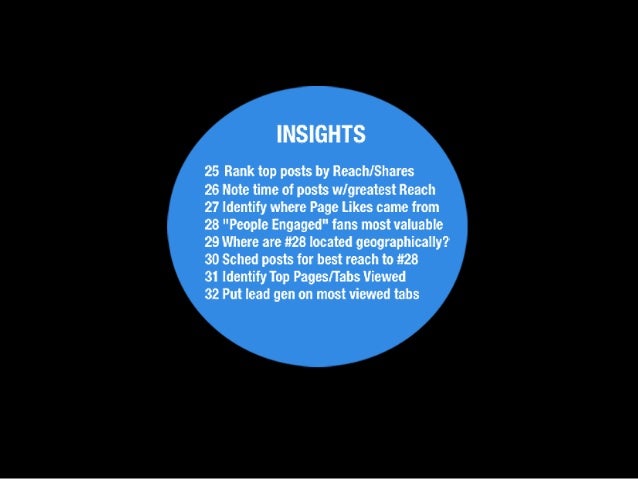 INSIGHTS

25 Rank top posts by Reach/Shares
26 Note time of posts w/greatest Reach
27 Identify where Page Likes came from
28 "People Engaged" fans most valuable
29 Where are #28 located geographically?
30 Sched posts for best reach to #28
31 Identify Top Pages/Tabs Viewed
32 Put lead gen on most viewed tabs