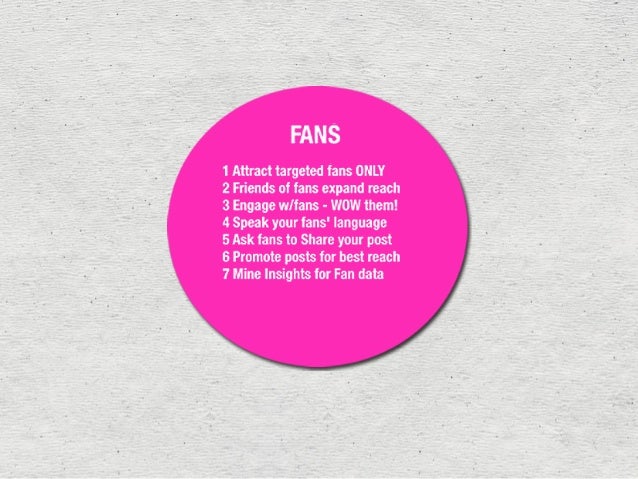 FANS

1 Attract targeted fans ONLY
2 Friends of fans expand reach
3 Engage w/fans - WOW them!
4 Speak your fans' language
5 Ask fans to Share your post
6 Promote posts for best reach
7 Mine Insights for Fan data