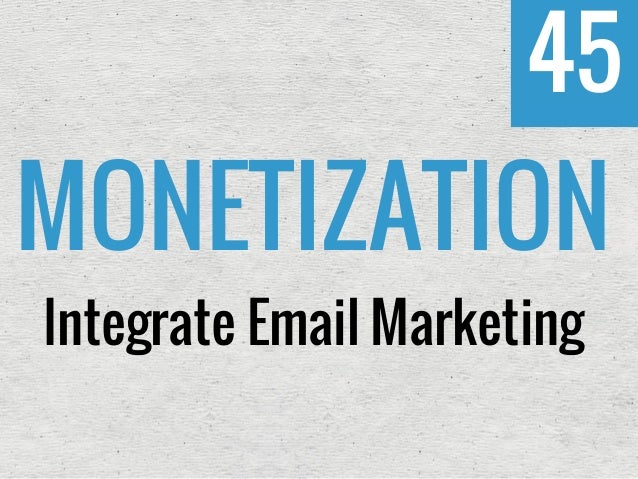 45

MONETIZATION

Integrate Email Marketing