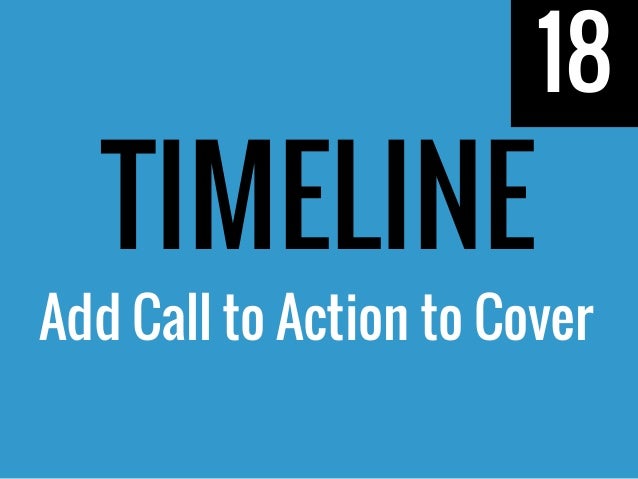 18

TIMELINE

Add Call to Action to Cover