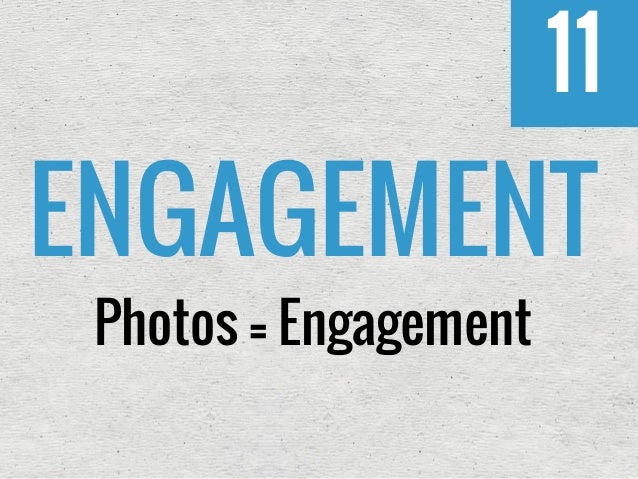 11

ENGAGEMENT

Photos = Engagement